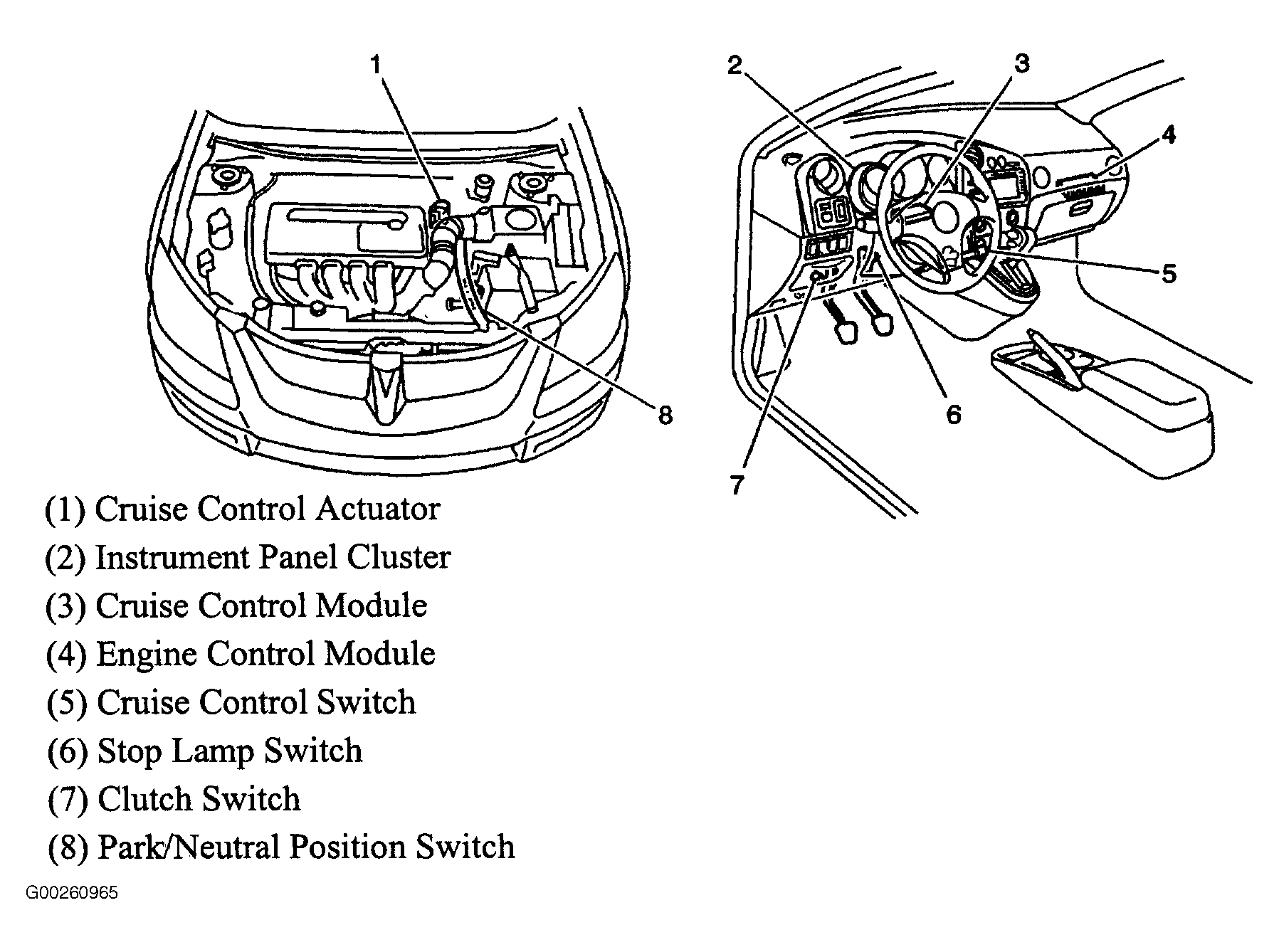 1
8
2
3
4
5
6
7

(1) Cruise Control Actuator
(2) Instrument Panel Cluster
(3) Cruise Control Module
(4) Engine Control Module
(5) Cruise Control Switch
(6) Stop Lamp Switch
(7) Clutch Switch
(8) Park/Neutral Position Switch

G00260965