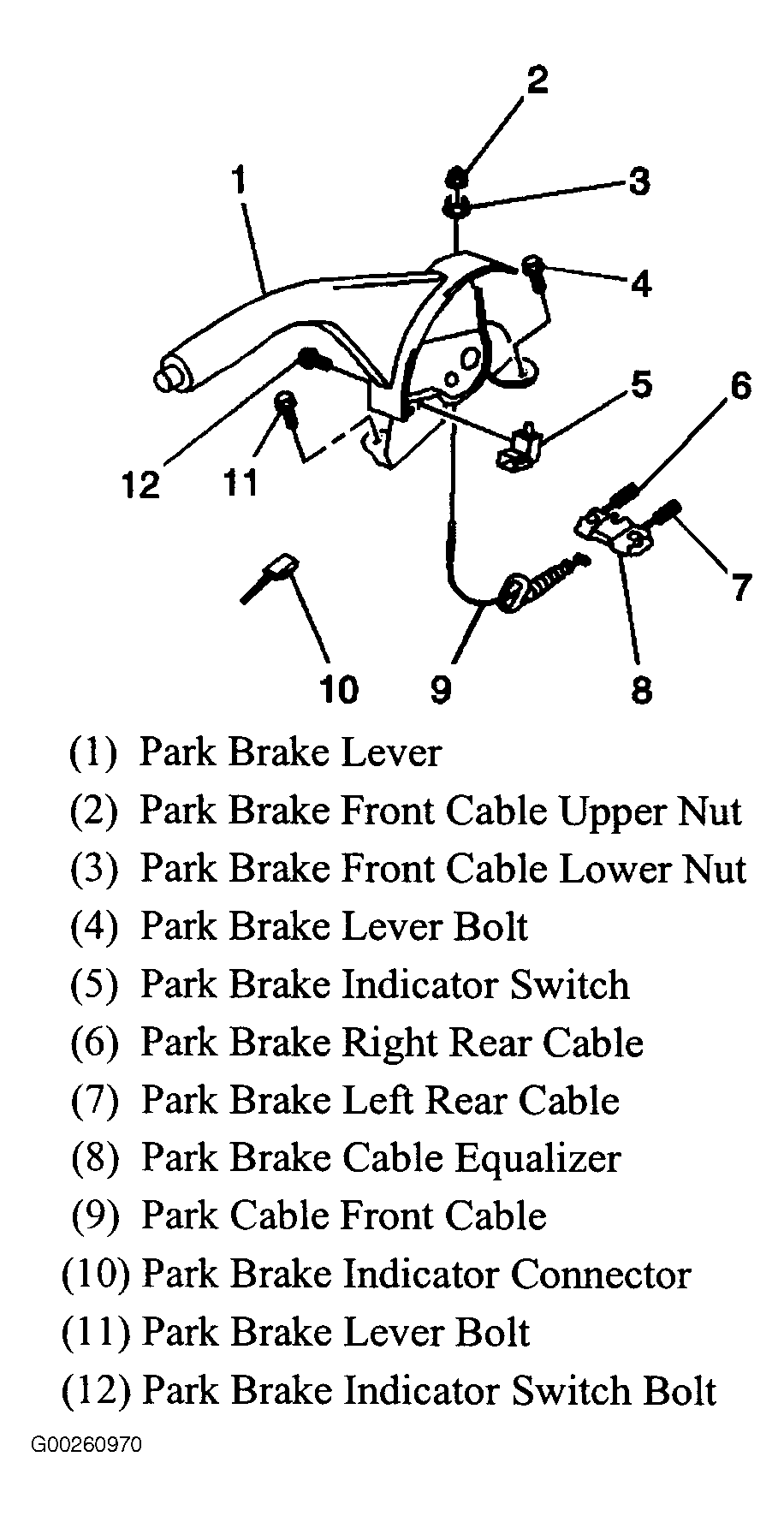 2
1
3
4
5
6
12
11
7
10
9
8

(1) Park Brake Lever
(2) Park Brake Front Cable Upper Nut
(3) Park Brake Front Cable Lower Nut
(4) Park Brake Lever Bolt
(5) Park Brake Indicator Switch
(6) Park Brake Right Rear Cable
(7) Park Brake Left Rear Cable
(8) Park Brake Cable Equalizer
(9) Park Cable Front Cable
(10) Park Brake Indicator Connector
(11) Park Brake Lever Bolt
(12) Park Brake Indicator Switch Bolt

G00260970