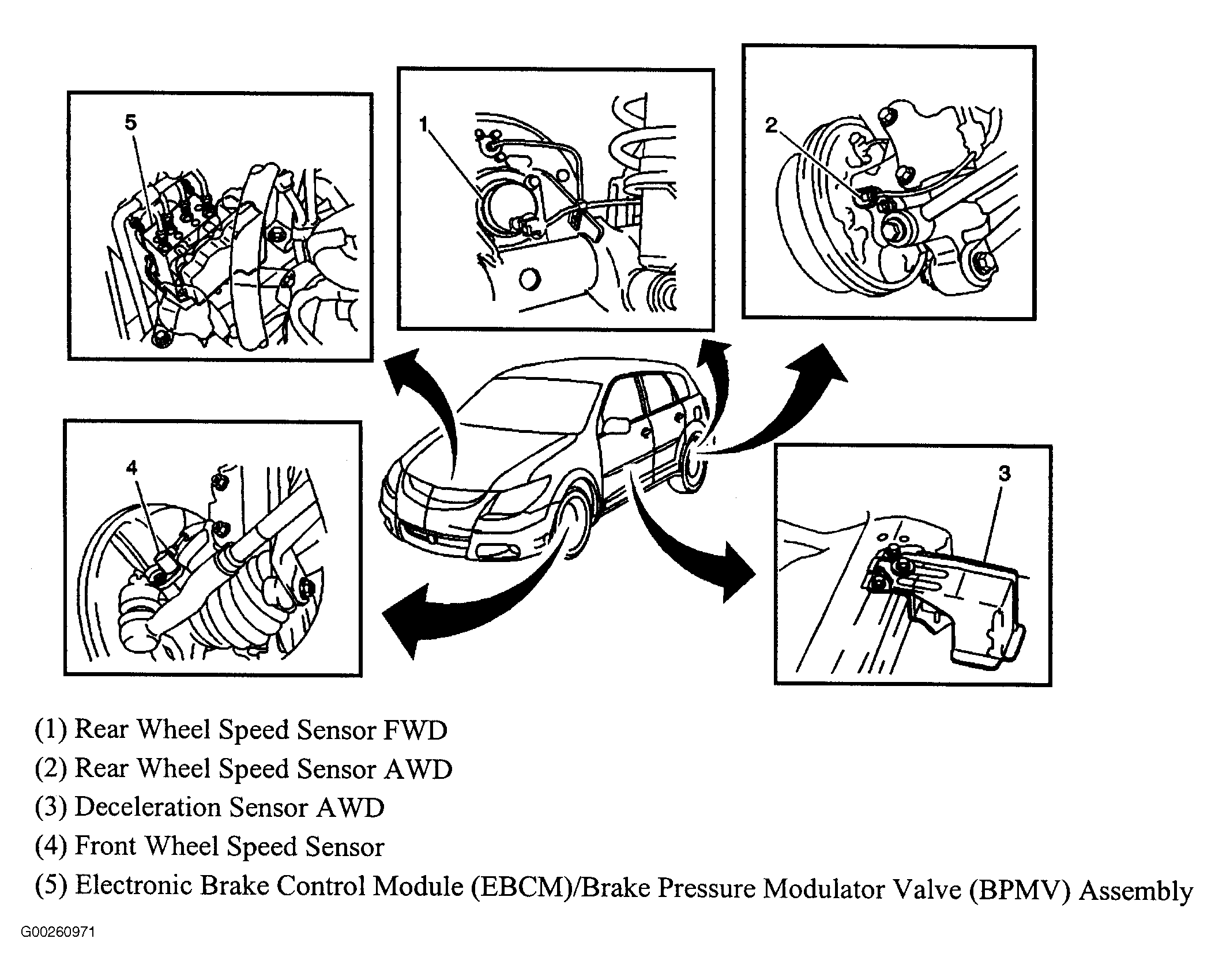 5

1

2

4

3

(1) Rear Wheel Speed Sensor FWD
(2) Rear Wheel Speed Sensor AWD
(3) Deceleration Sensor AWD
(4) Front Wheel Speed Sensor
(5) Electronic Brake Control Module (EBCM)/Brake Pressure Modulator Valve (BPMV) Assembly

G00260971