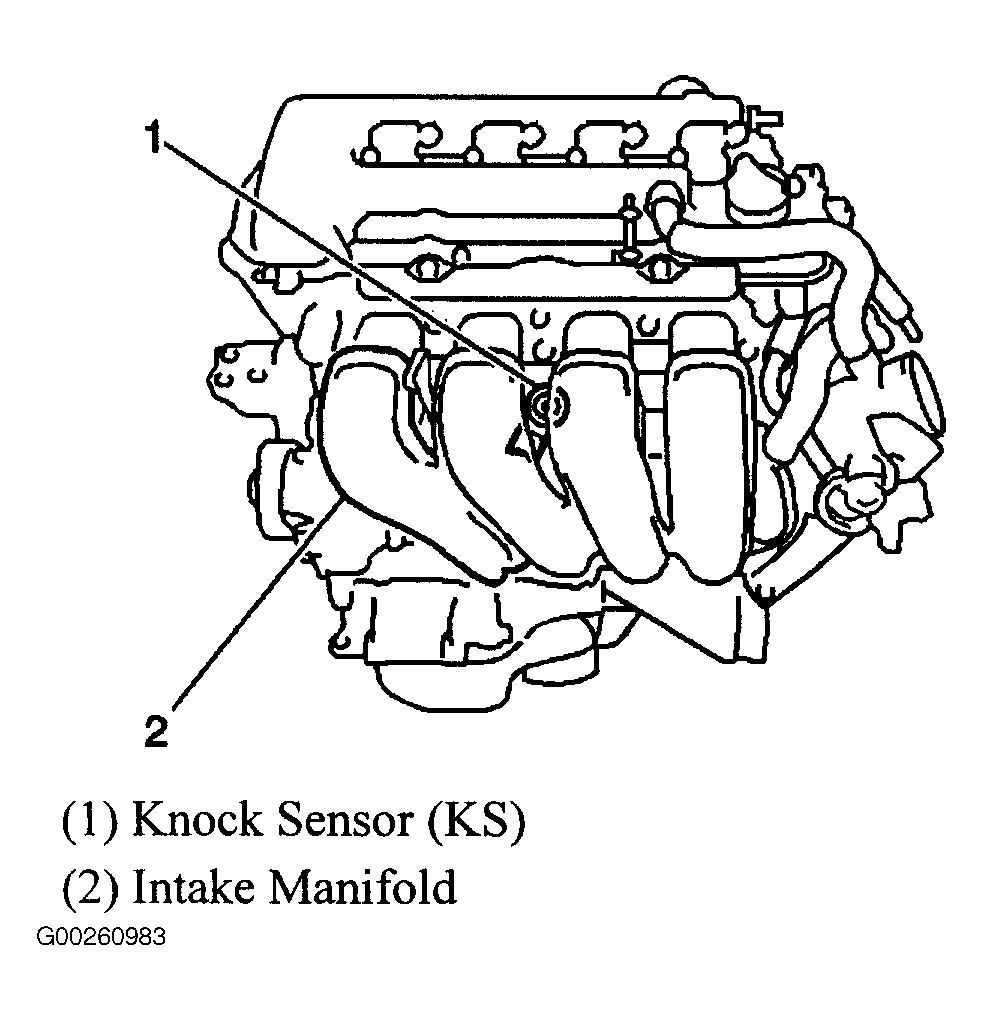 1

2

(1) Knock Sensor (KS)

(2) Intake Manifold

G00260983