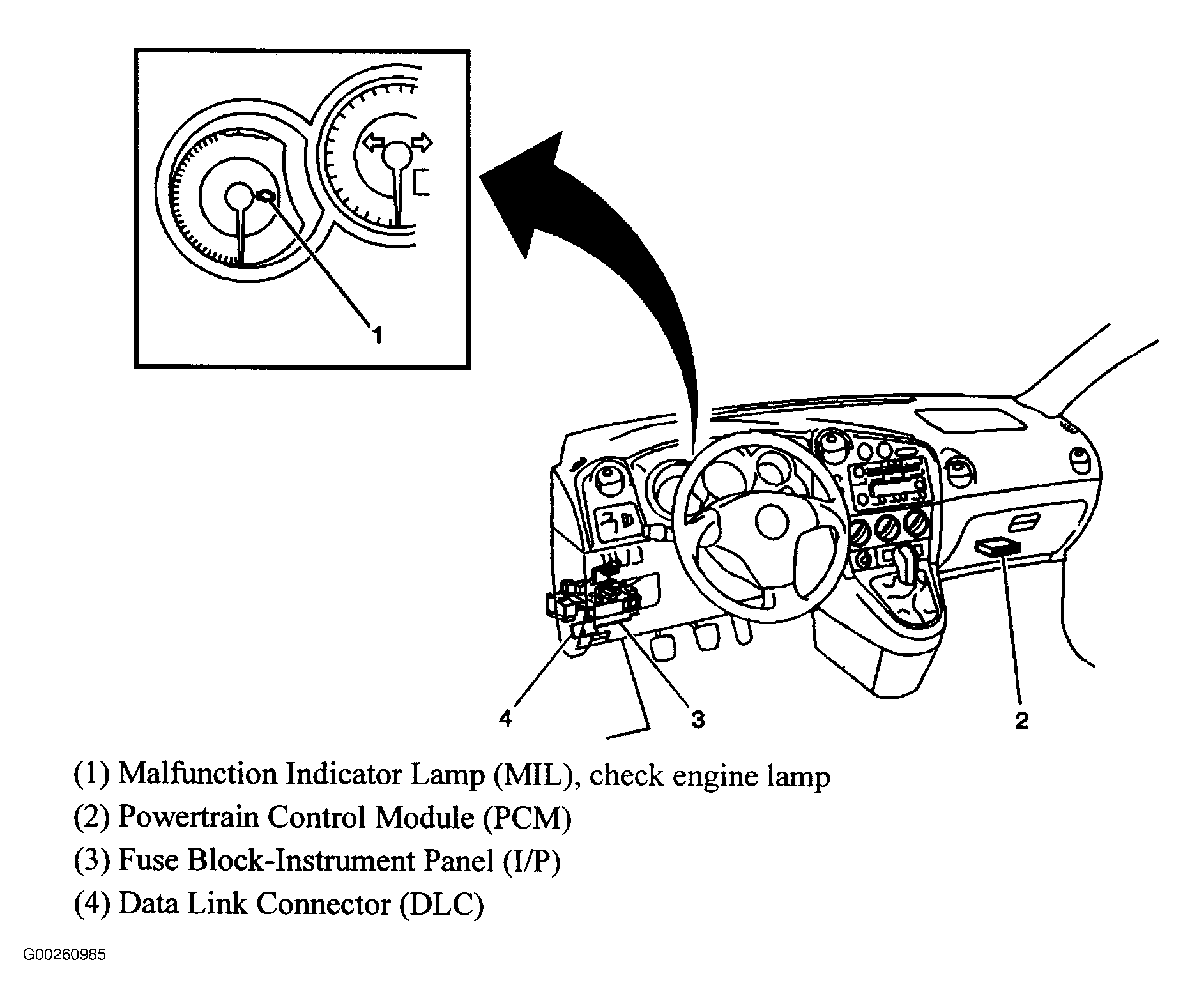 1

4

3

2

(1) Malfunction Indicator Lamp (MIL), check engine lamp
(2) Powertrain Control Module (PCM)
(3) Fuse Block-Instrument Panel (I/P)
(4) Data Link Connector (DLC)

G00260985