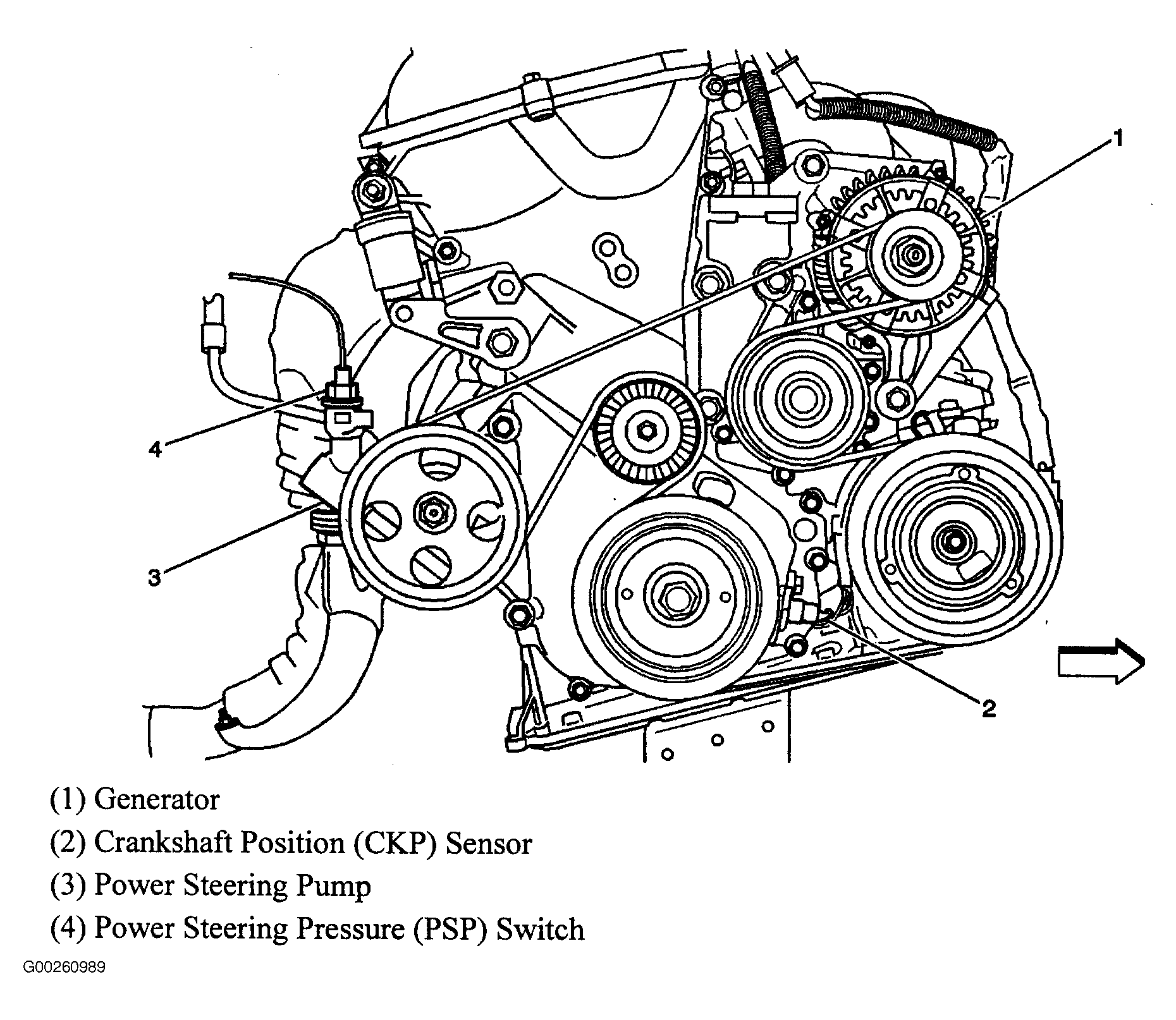 1

4

3

2

(1) Generator

(2) Crankshaft Position (CKP) Sensor

(3) Power Steering Pump

(4) Power Steering Pressure (PSP) Switch

G00260989