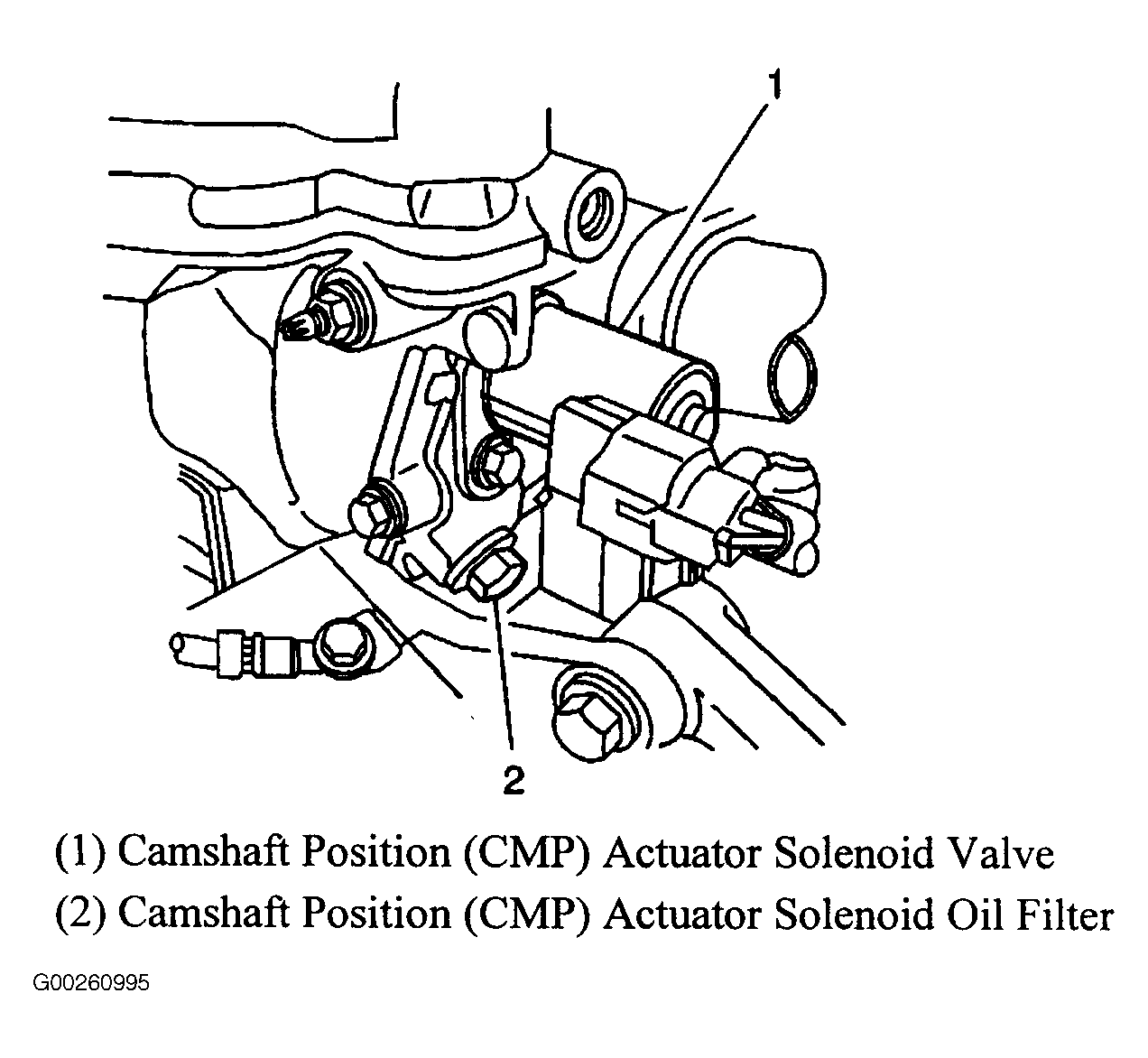 1

2

(1) Camshaft Position (CMP) Actuator Solenoid Valve
(2) Camshaft Position (CMP) Actuator Solenoid Oil Filter

G00260995