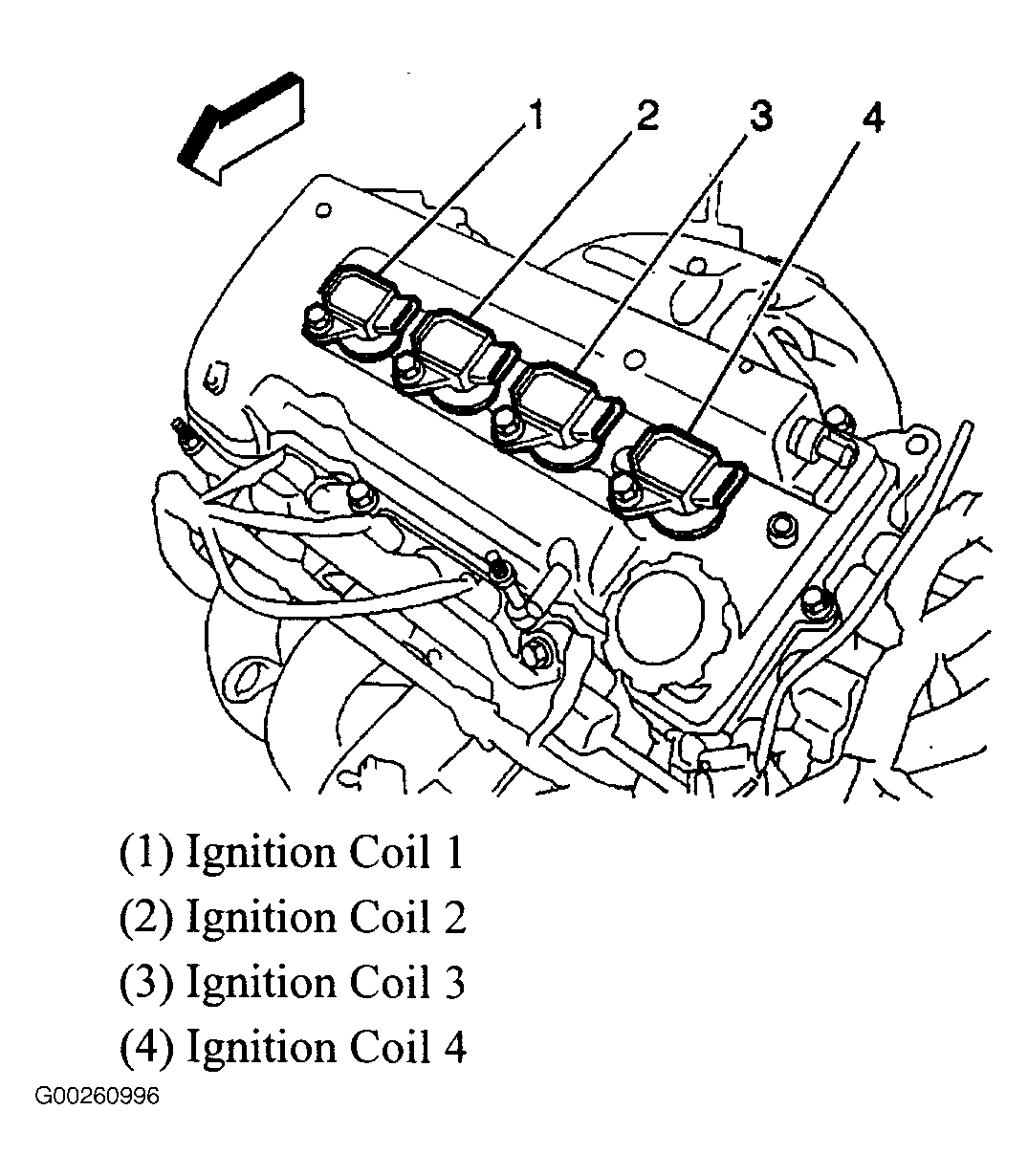 1 2 3 4

(1) Ignition Coil 1
(2) Ignition Coil 2
(3) Ignition Coil 3
(4) Ignition Coil 4

G00260996