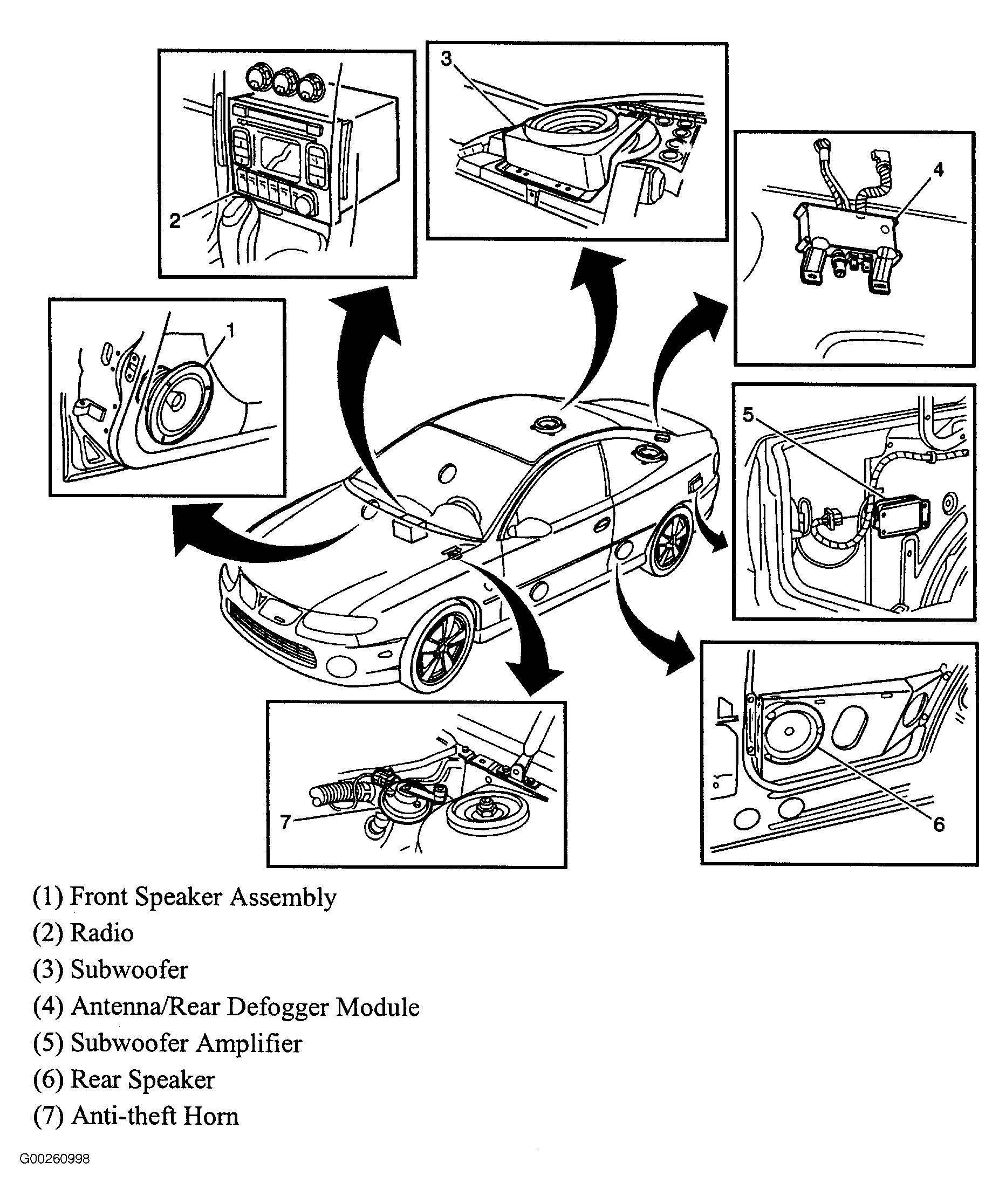 3

2

4

1

5

7

6

(1) Front Speaker Assembly
(2) Radio
(3) Subwoofer
(4) Antenna/Rear Defogger Module
(5) Subwoofer Amplifier
(6) Rear Speaker
(7) Anti-theft Horn

G00260998