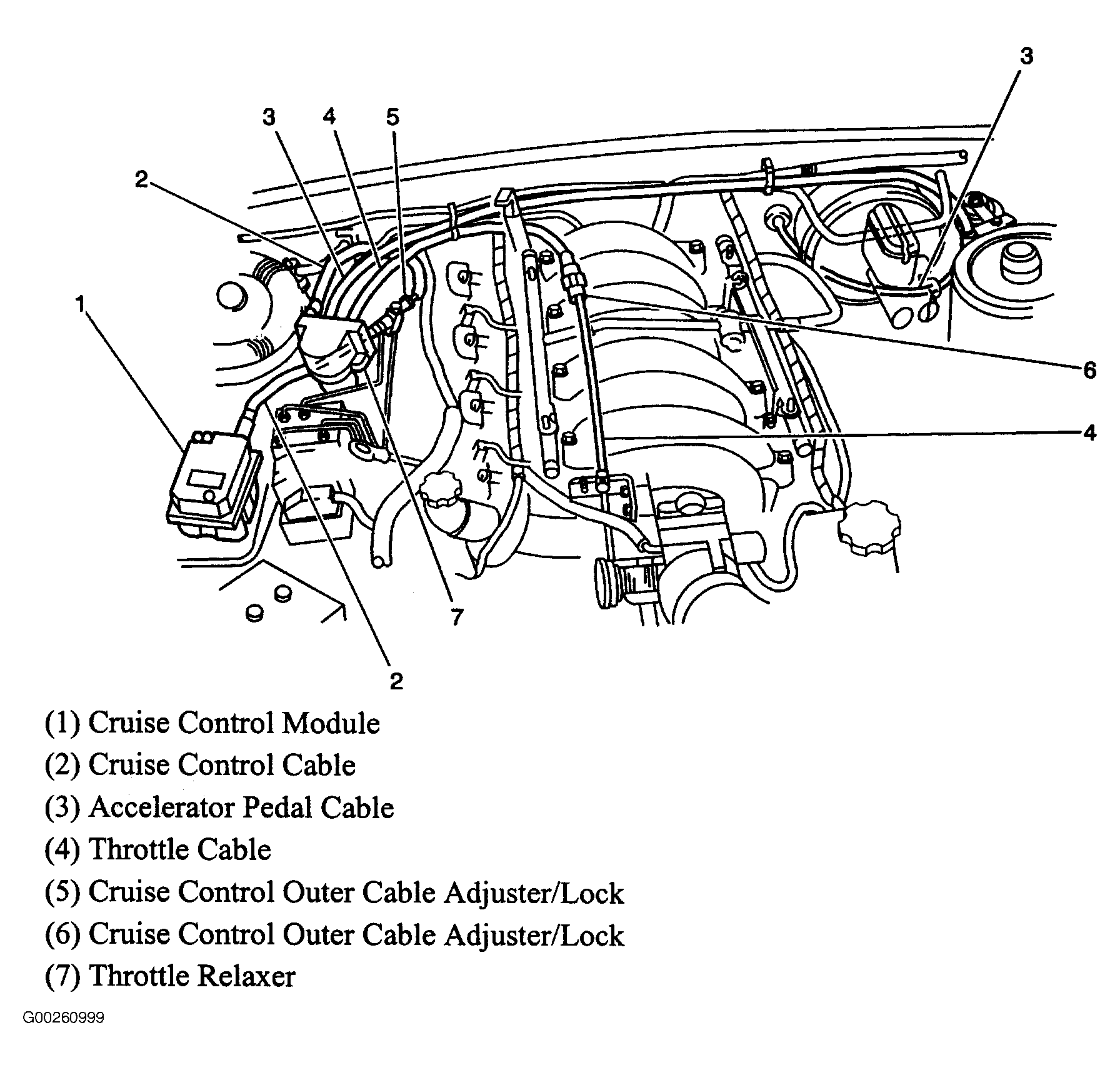 3
3 4 5
2
1
6
4
7
2

(1) Cruise Control Module
(2) Cruise Control Cable
(3) Accelerator Pedal Cable
(4) Throttle Cable
(5) Cruise Control Outer Cable Adjuster/Lock
(6) Cruise Control Outer Cable Adjuster/Lock
(7) Throttle Relaxer

G00260999