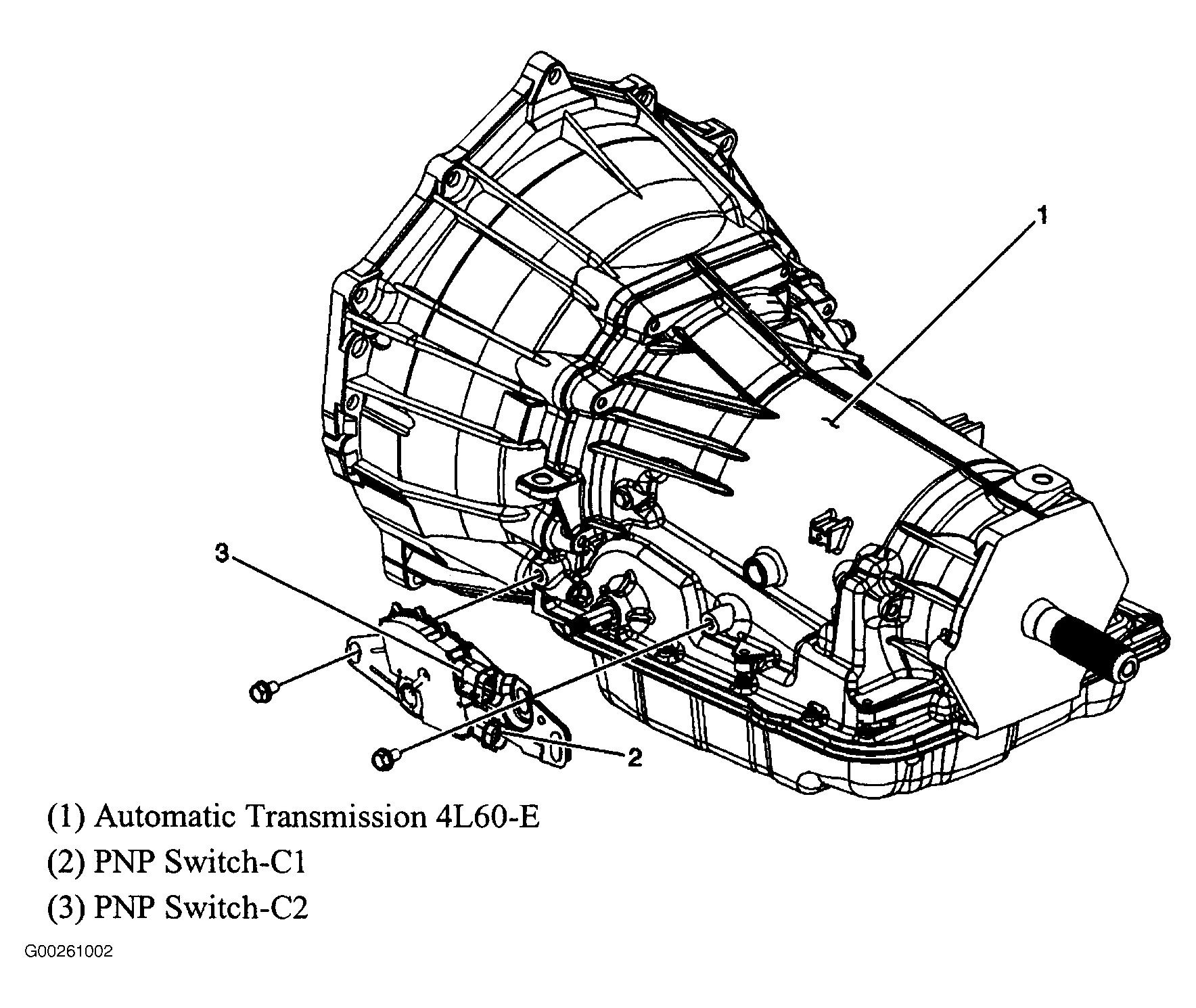 1

3

2

(1) Automatic Transmission 4L60-E
(2) PNP Switch-C1
(3) PNP Switch-C2

G00261002