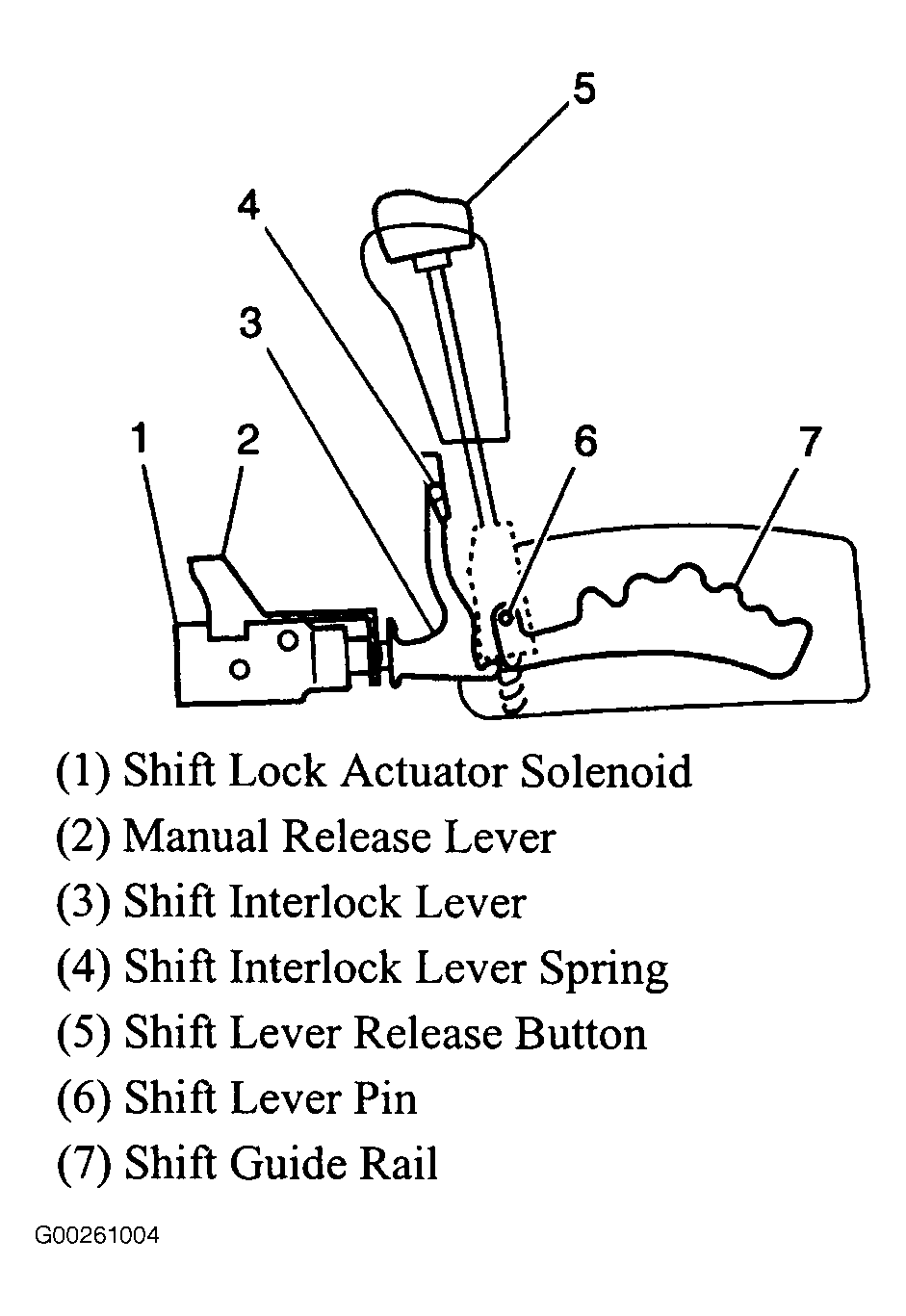 5
4
3
1
2
6
7

(1) Shift Lock Actuator Solenoid
(2) Manual Release Lever
(3) Shift Interlock Lever
(4) Shift Interlock Lever Spring
(5) Shift Lever Release Button
(6) Shift Lever Pin
(7) Shift Guide Rail

G00261004