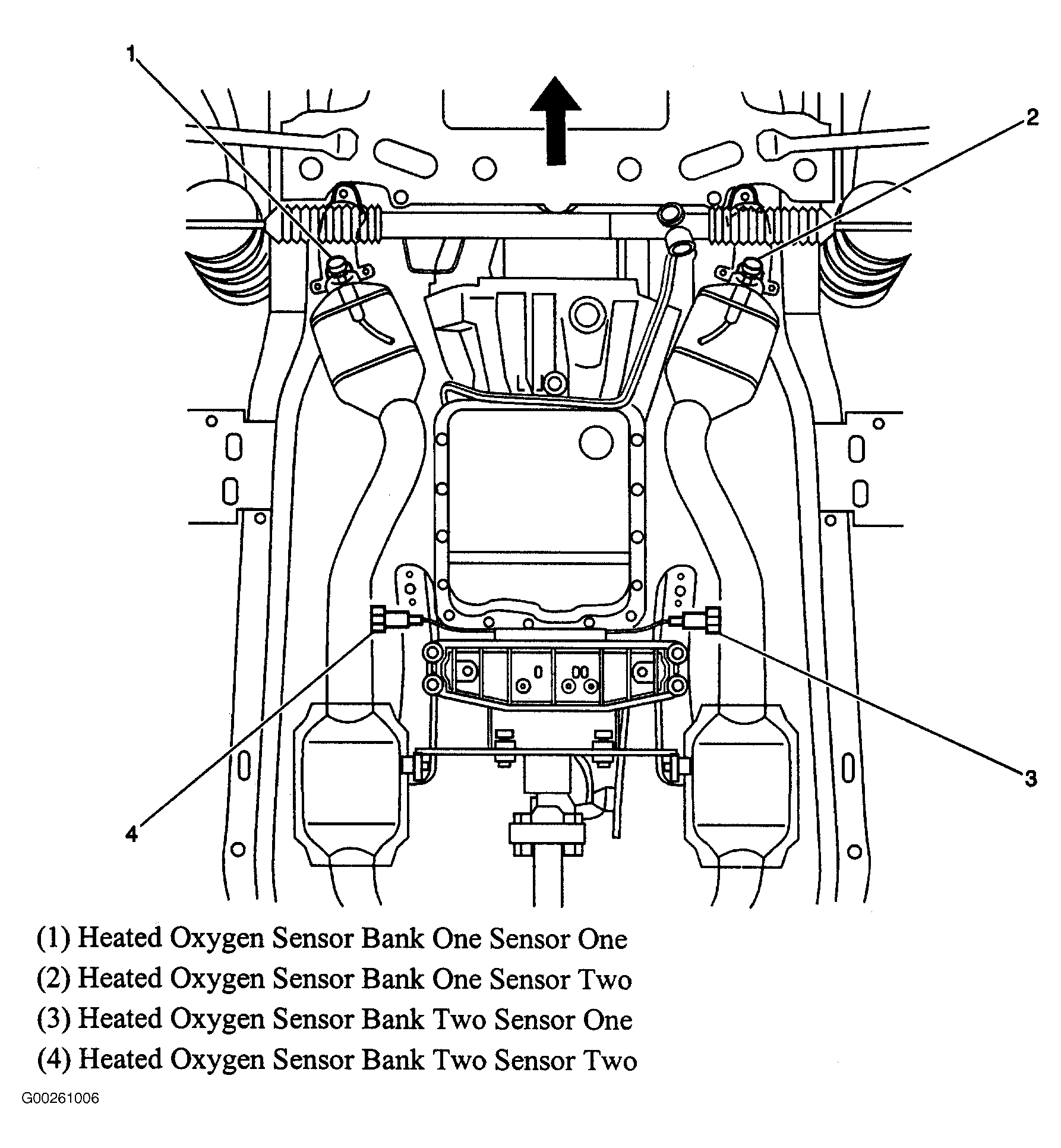 1

2

3

4

(1) Heated Oxygen Sensor Bank One Sensor One
(2) Heated Oxygen Sensor Bank One Sensor Two
(3) Heated Oxygen Sensor Bank Two Sensor One
(4) Heated Oxygen Sensor Bank Two Sensor Two

G00261006