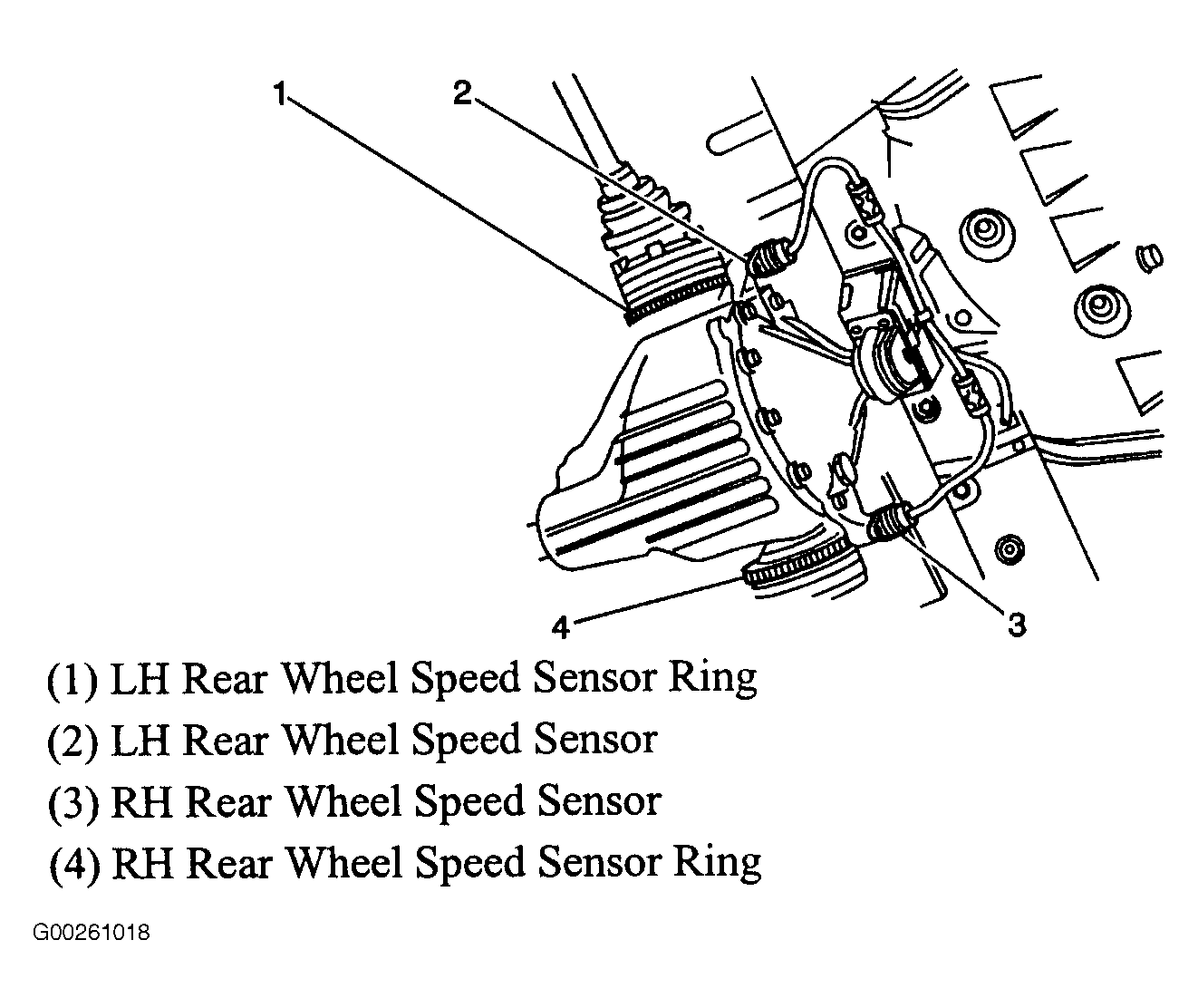 1
2
4
3

(1) LH Rear Wheel Speed Sensor Ring
(2) LH Rear Wheel Speed Sensor
(3) RH Rear Wheel Speed Sensor
(4) RH Rear Wheel Speed Sensor Ring

G00261018