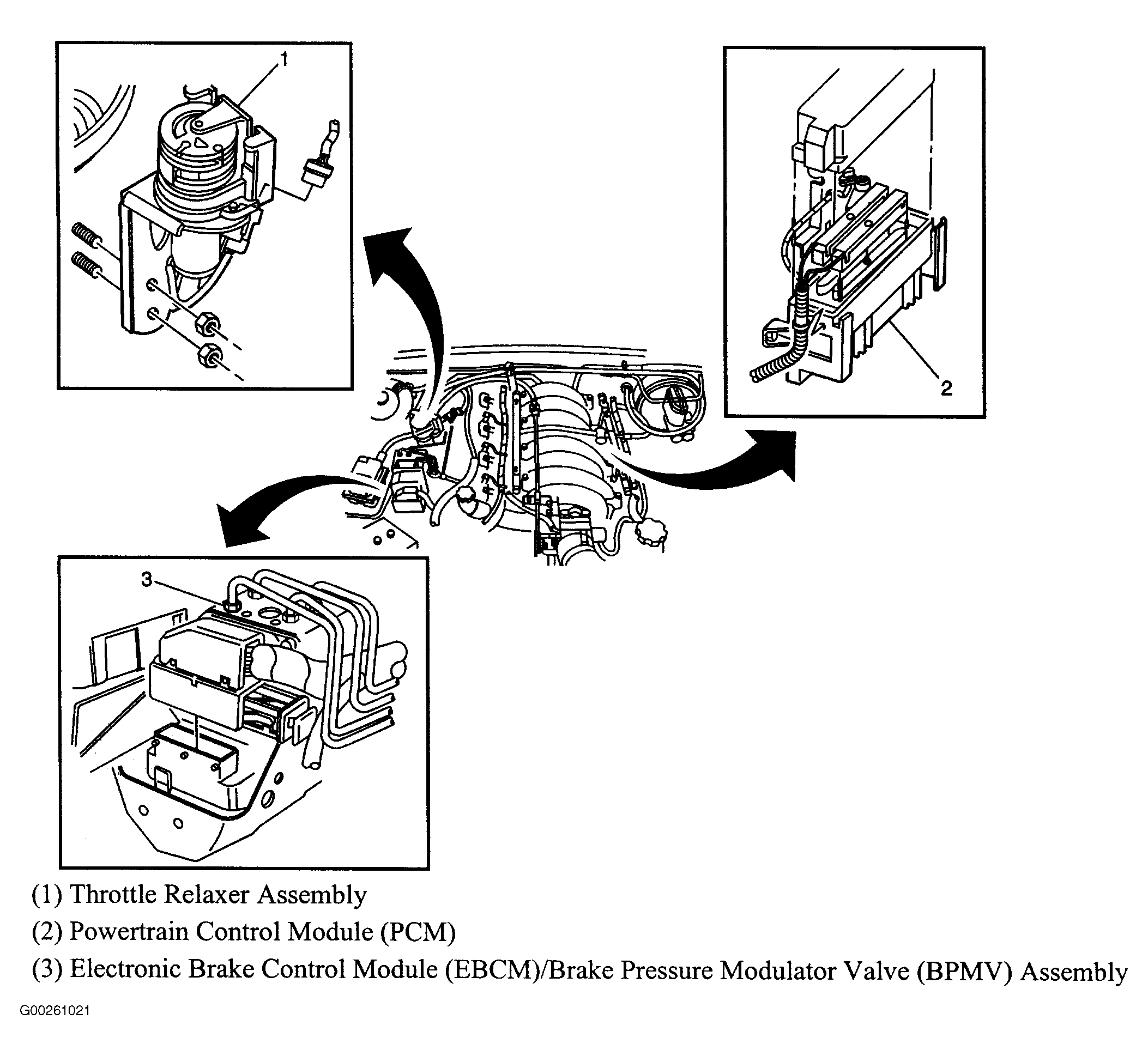 1

2

3

(1) Throttle Relaxer Assembly

(2) Powertrain Control Module (PCM)

(3) Electronic Brake Control Module (EBCM)/Brake Pressure Modulator Valve (BPMV) Assembly

G00261021