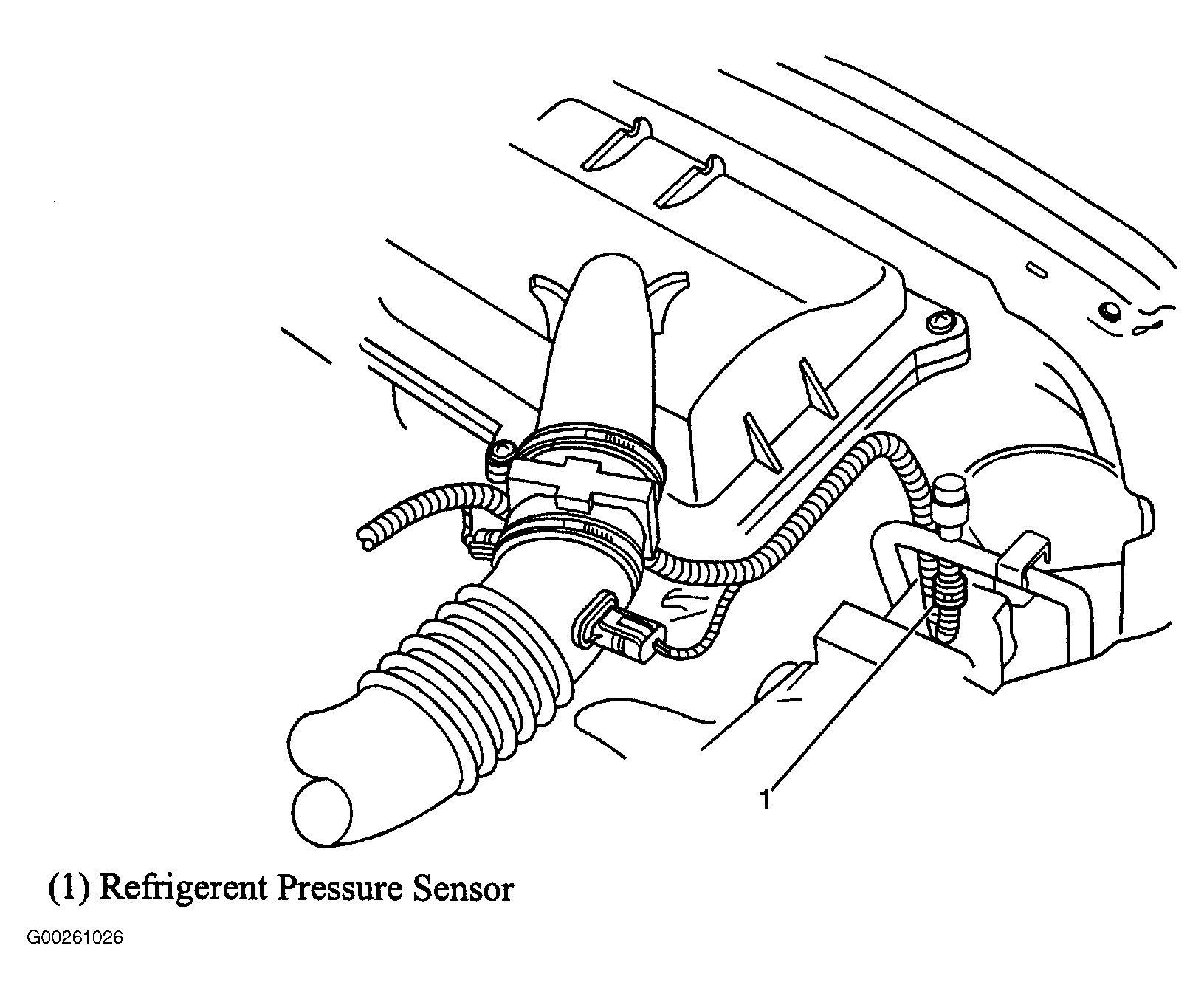 1

(1) Refrigerent Pressure Sensor

G00261026