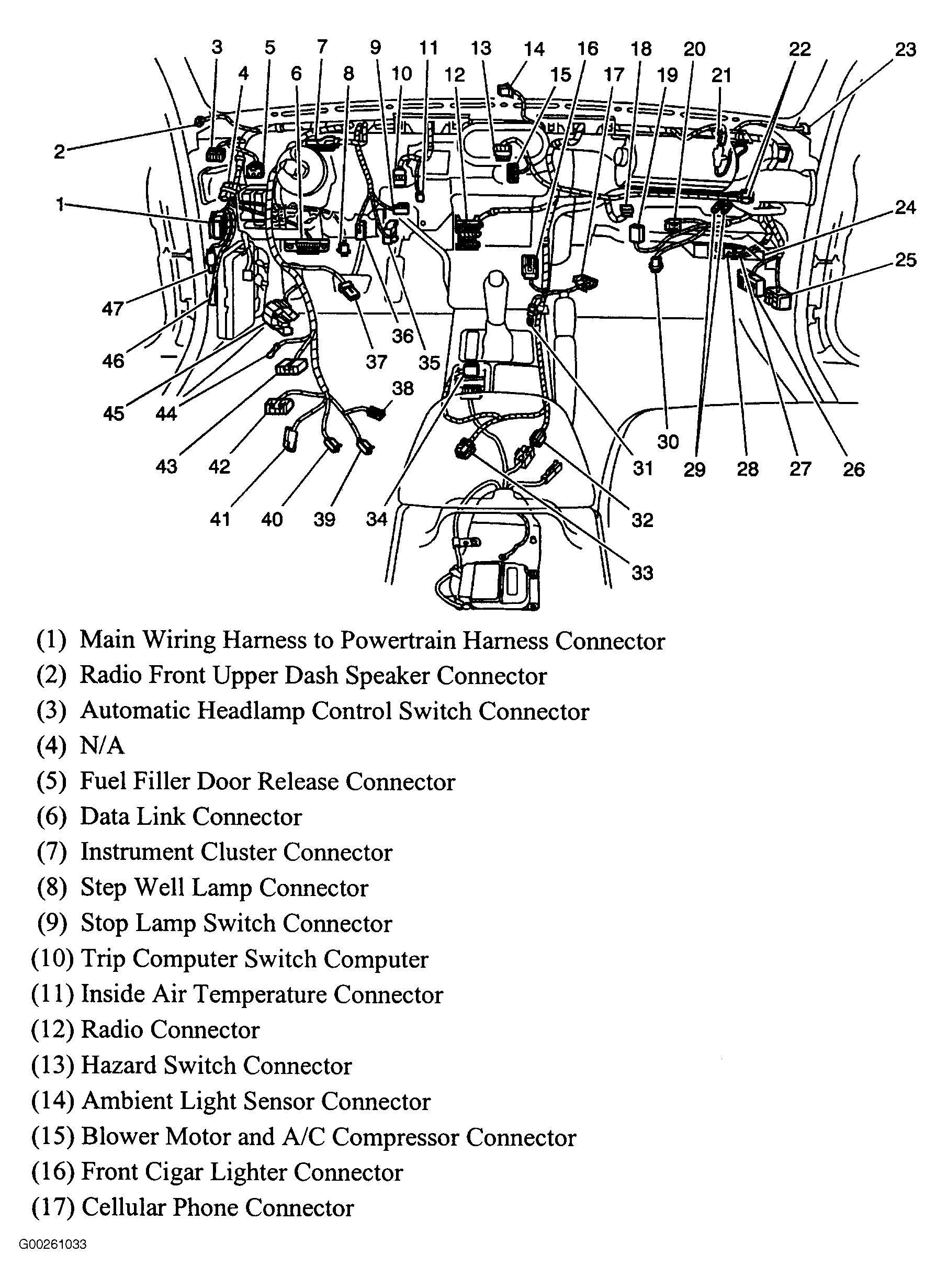 3 5 7 9 11 13 14 16 18 20 22 23
4 6 8 10 12 15 17 19 21
2
1
24
25
47
46
45 44
43 42
41 40 39 34
37 36 35
38
30
31 29 28 27 26
32
33

(1) Main Wiring Harness to Powertrain Harness Connector
(2) Radio Front Upper Dash Speaker Connector
(3) Automatic Headlamp Control Switch Connector
(4) N/A
(5) Fuel Filler Door Release Connector
(6) Data Link Connector
(7) Instrument Cluster Connector
(8) Step Well Lamp Connector
(9) Stop Lamp Switch Connector
(10) Trip Computer Switch Computer
(11) Inside Air Temperature Connector
(12) Radio Connector
(13) Hazard Switch Connector
(14) Ambient Light Sensor Connector
(15) Blower Motor and A/C Compressor Connector
(16) Front Cigar Lighter Connector
(17) Cellular Phone Connector

G00261033