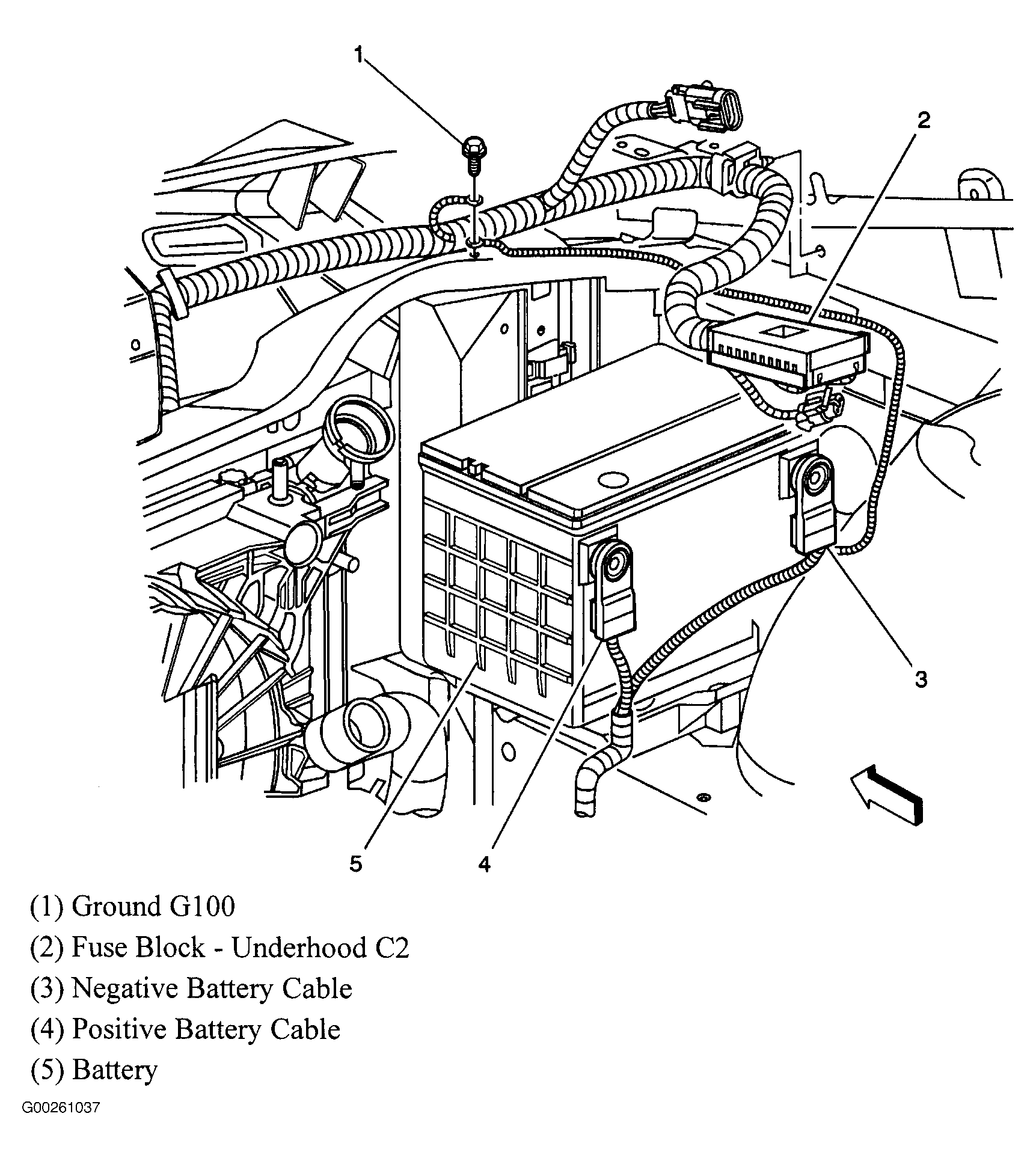 1

2

3

5

4

(1) Ground G100

(2) Fuse Block - Underhood C2

(3) Negative Battery Cable

(4) Positive Battery Cable

(5) Battery

G00261037