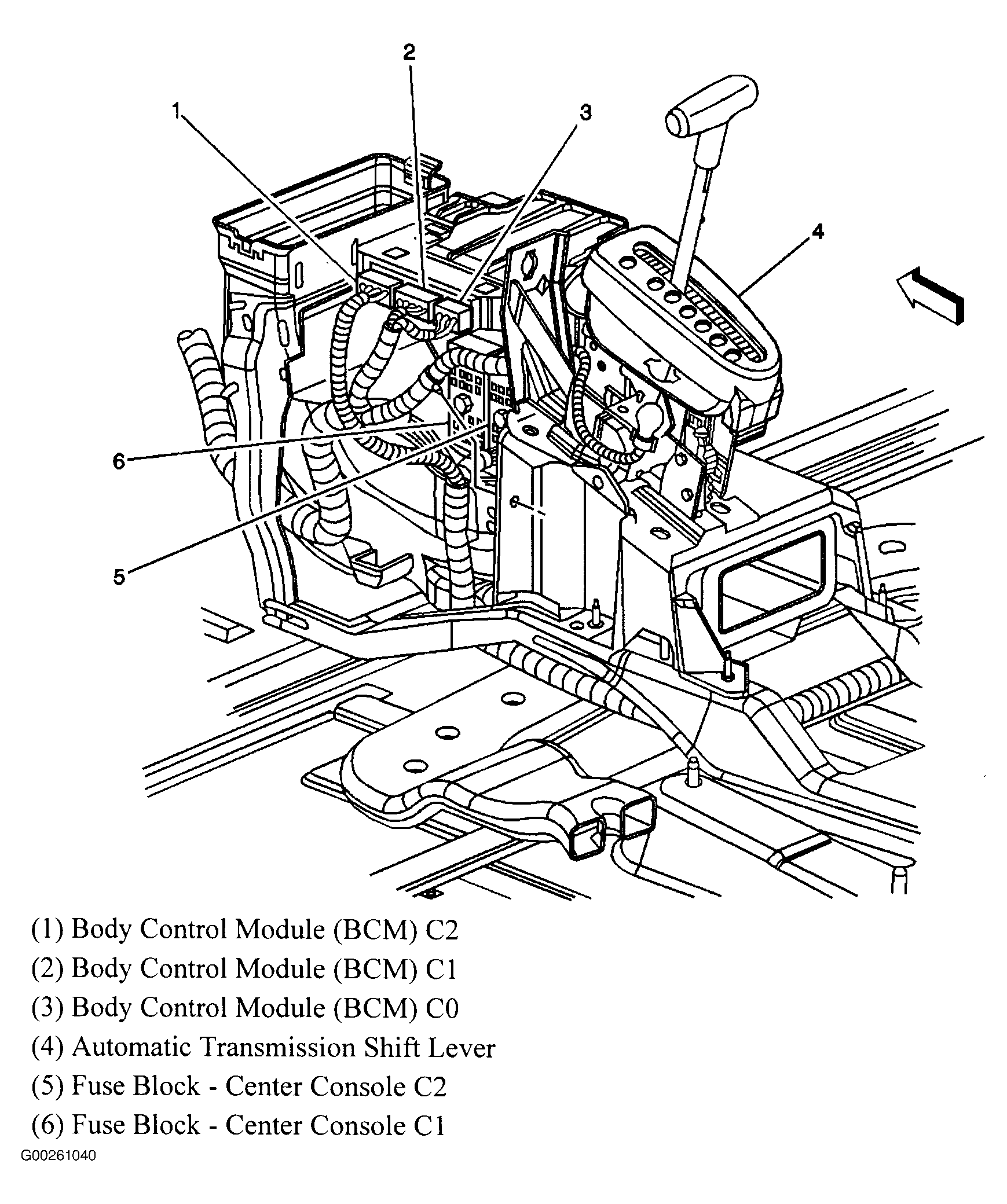 2
1
3
4
6
5

(1) Body Control Module (BCM) C2
(2) Body Control Module (BCM) C1
(3) Body Control Module (BCM) C0
(4) Automatic Transmission Shift Lever
(5) Fuse Block - Center Console C2
(6) Fuse Block - Center Console C1

G00261040