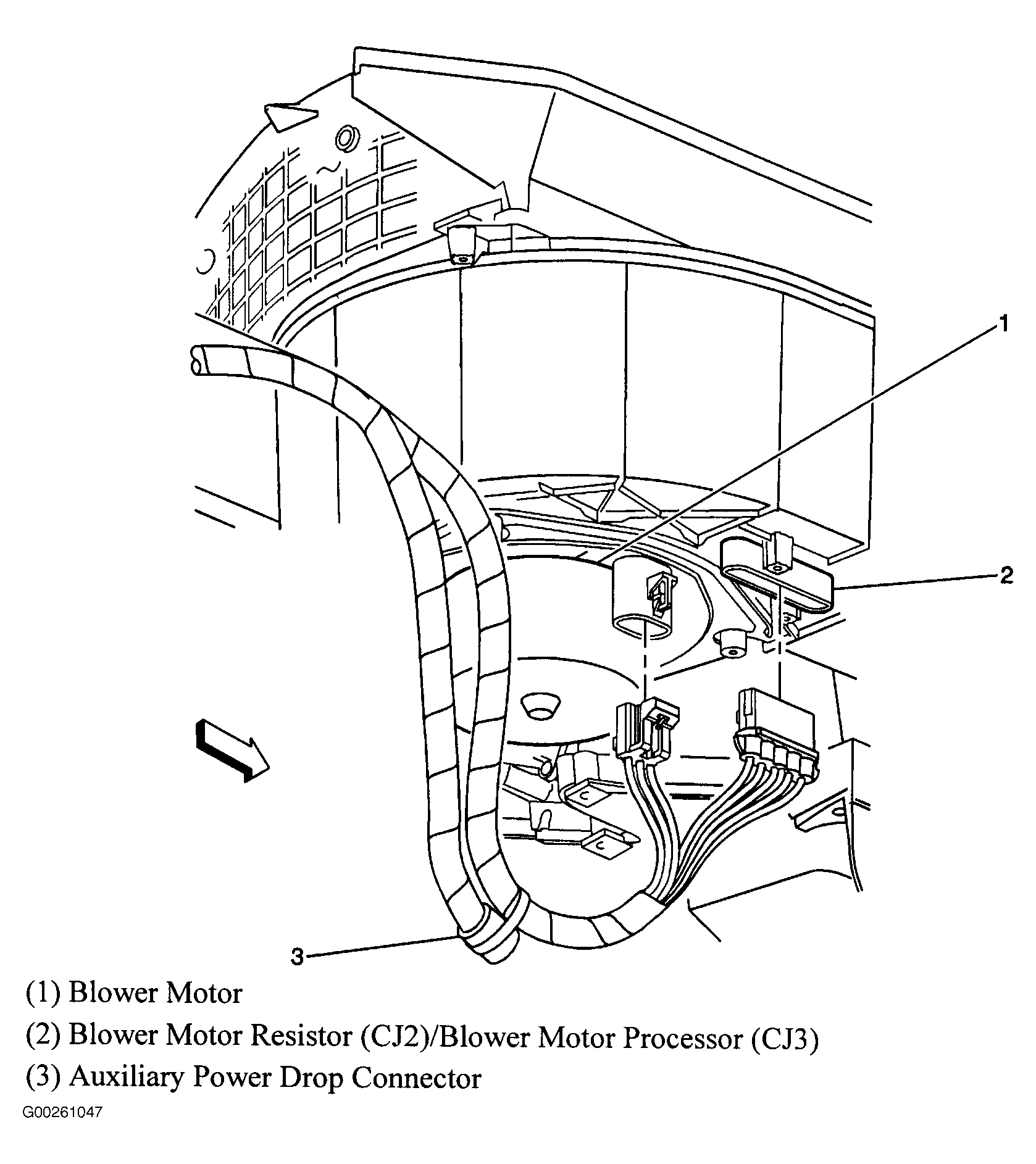 1
2
3

(1) Blower Motor
(2) Blower Motor Resistor (CJ2)/Blower Motor Processor (CJ3)
(3) Auxiliary Power Drop Connector

G00261047