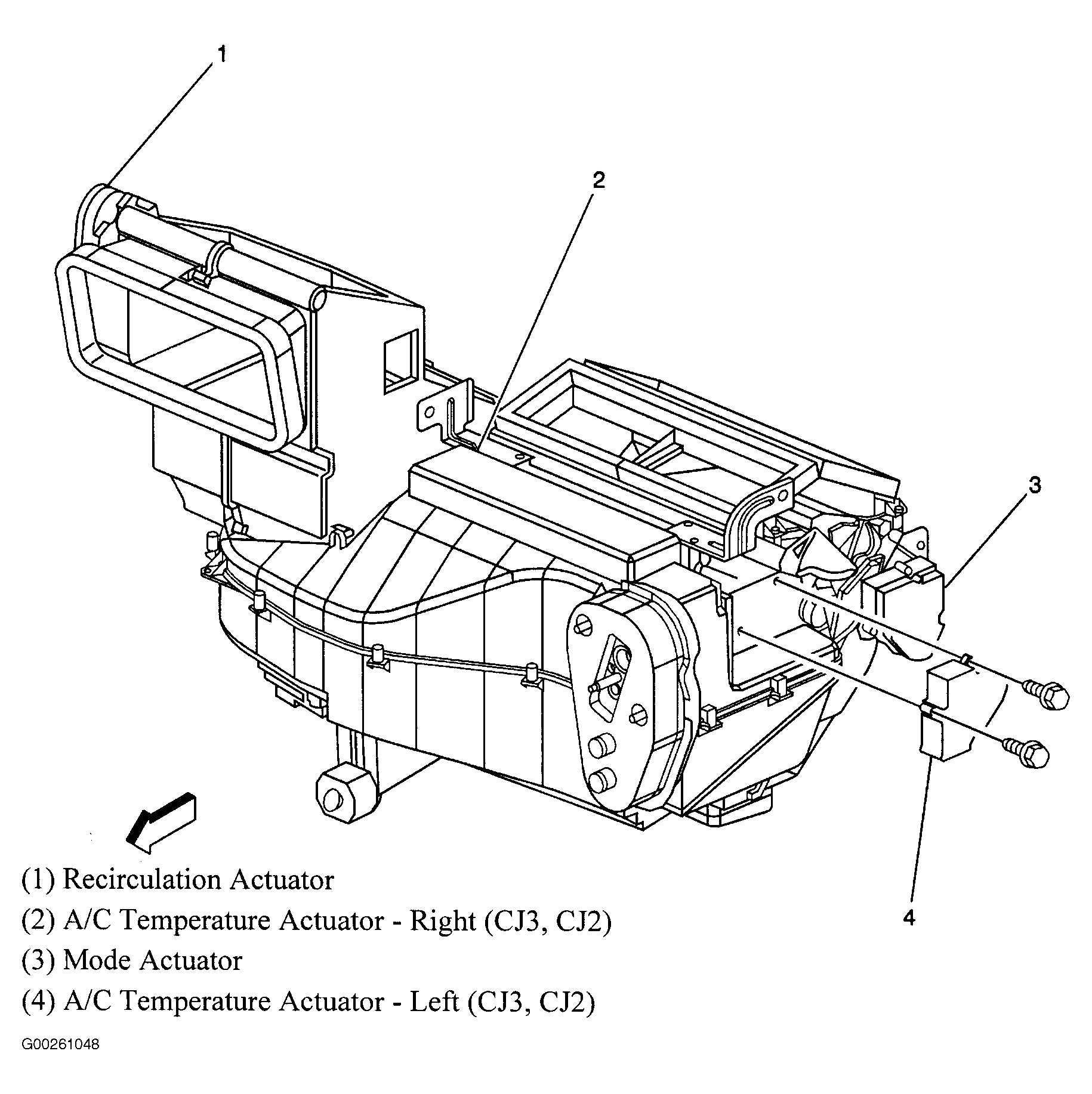 1

2

3

4

(1) Recirculation Actuator

(2) A/C Temperature Actuator - Right (CJ3, CJ2)

(3) Mode Actuator

(4) A/C Temperature Actuator - Left (CJ3, CJ2)

G00261048