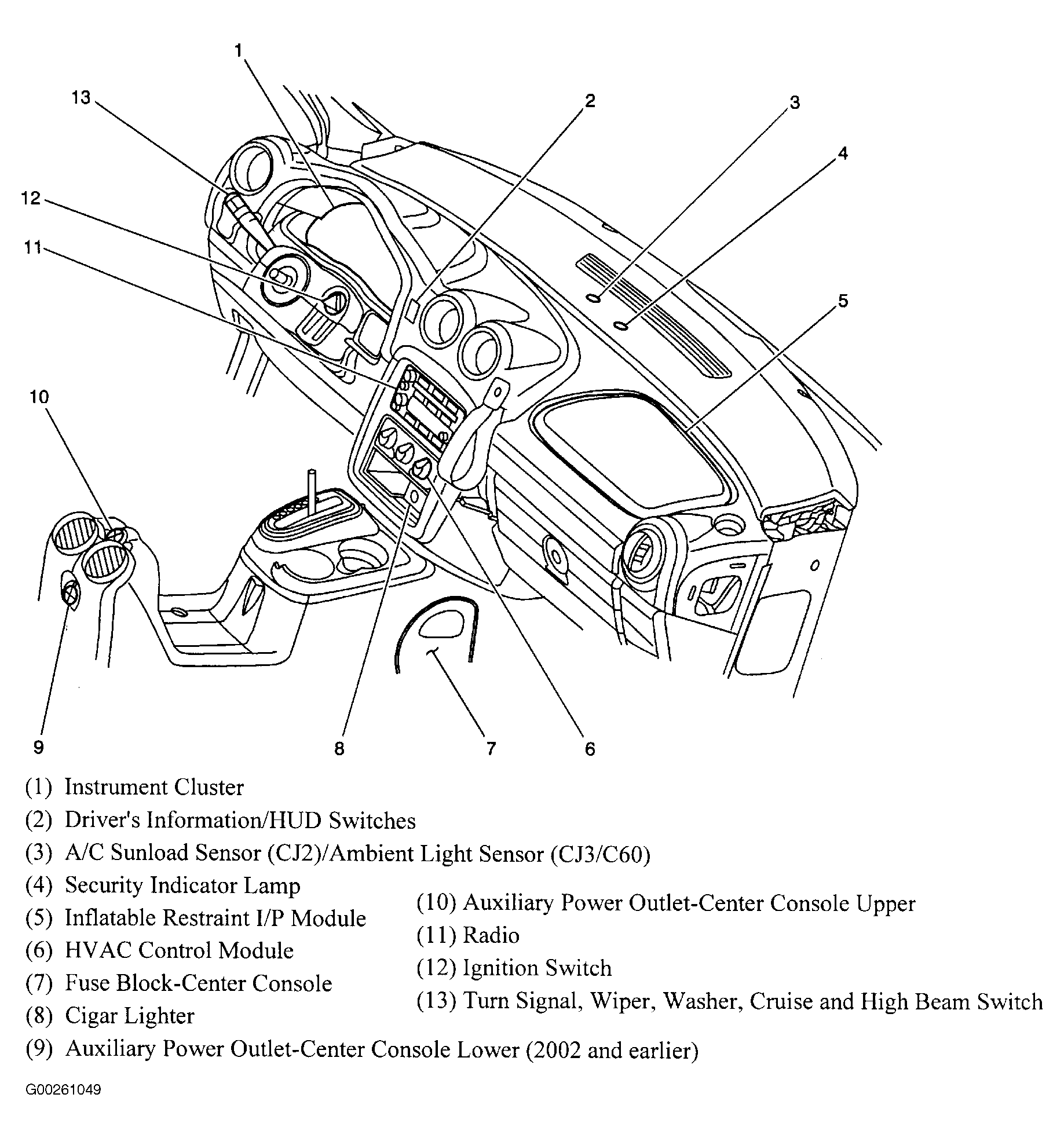 1
13
2
3
4
12
11
5
10
9
8
7
6

(1) Instrument Cluster
(2) Driver's Information/HUD Switches
(3) A/C Sunload Sensor (CJ2)/Ambient Light Sensor (CJ3/C60)
(4) Security Indicator Lamp
(5) Inflatable Restraint I/P Module
(6) HVAC Control Module
(7) Fuse Block-Center Console
(8) Cigar Lighter
(9) Auxiliary Power Outlet-Center Console Lower (2002 and earlier)

(10) Auxiliary Power Outlet-Center Console Upper
(11) Radio
(12) Ignition Switch
(13) Turn Signal, Wiper, Washer, Cruise and High Beam Switch

G00261049