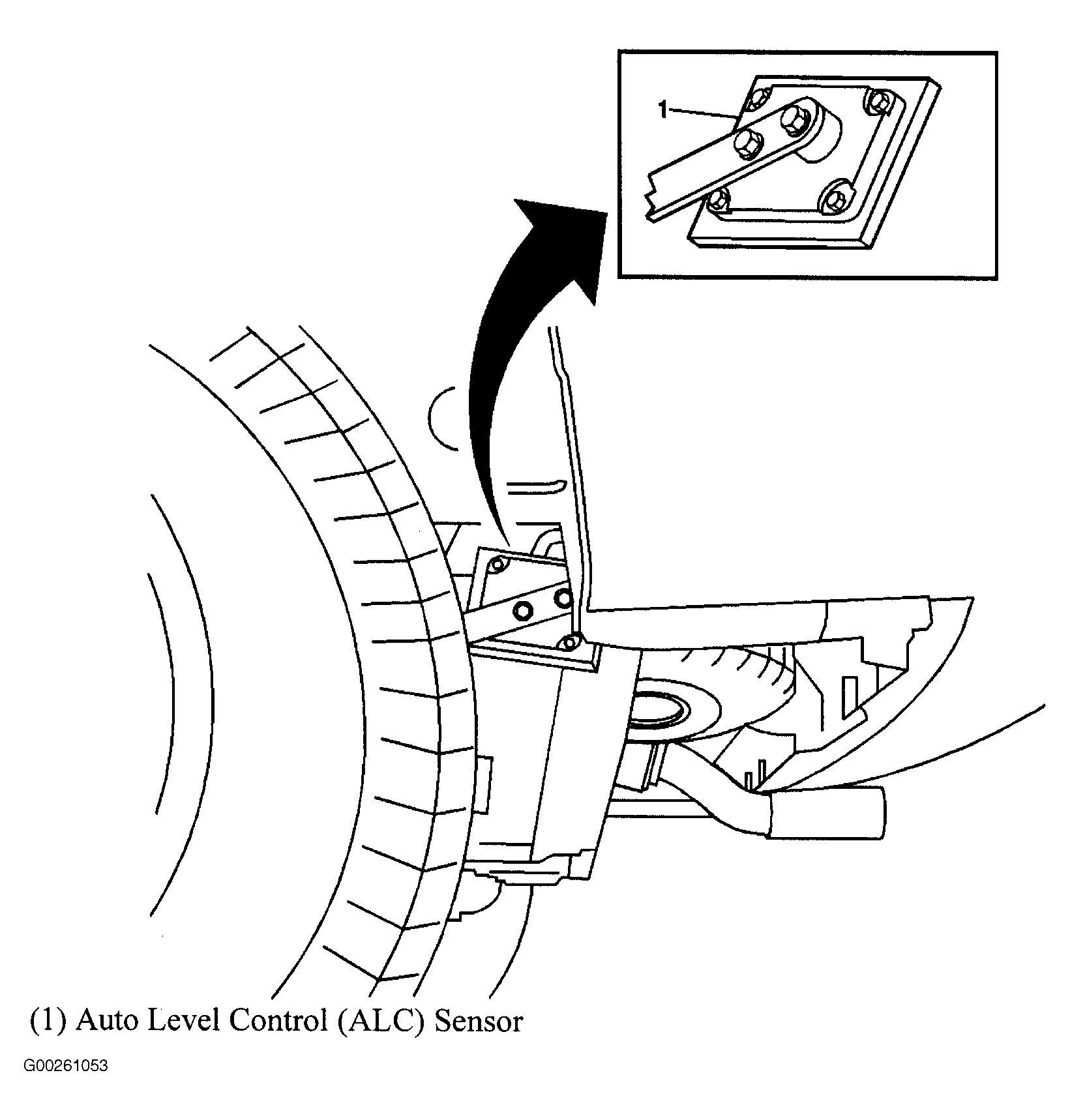 1

(1) Auto Level Control (ALC) Sensor

G00261053