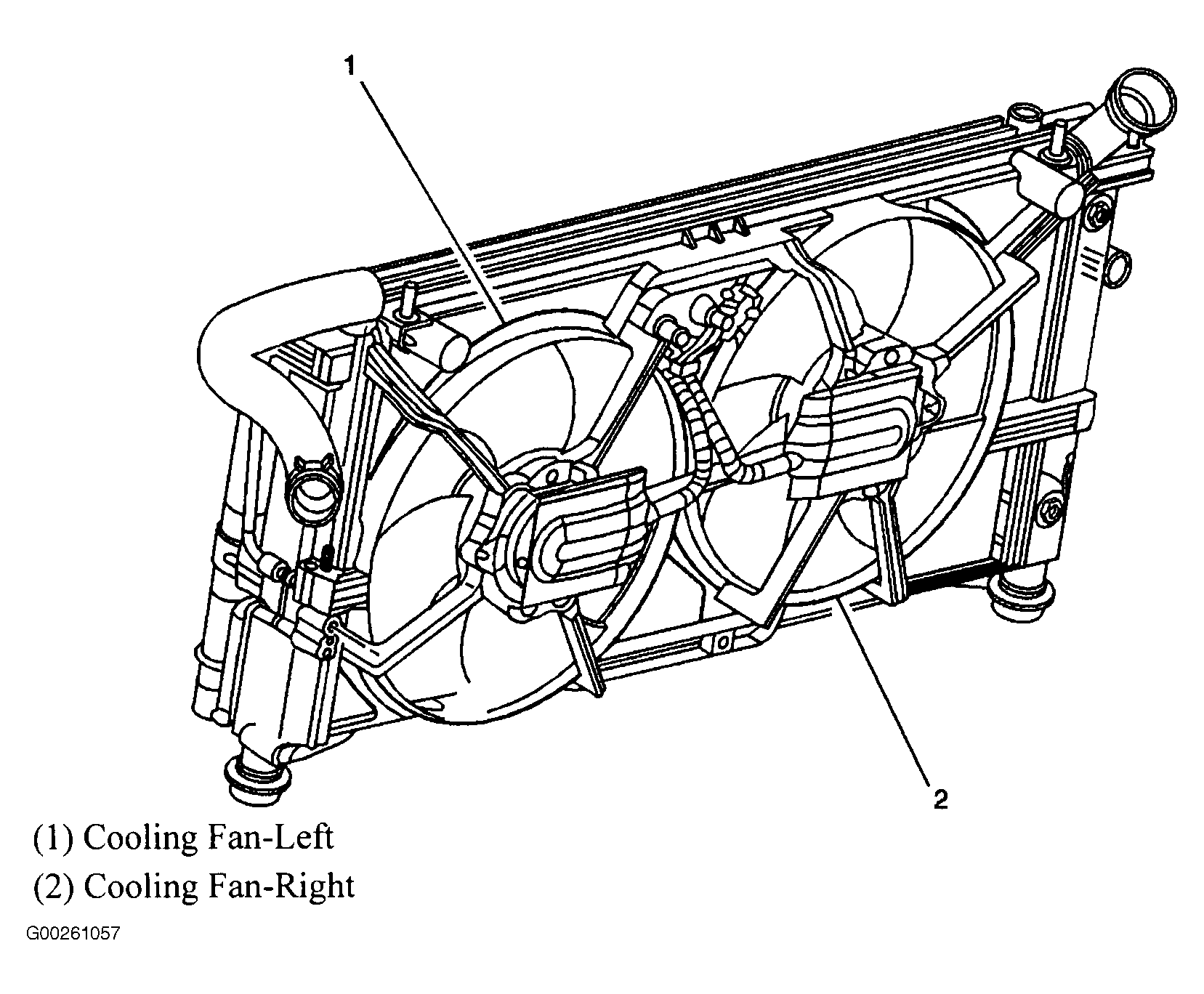 1

2

(1) Cooling Fan-Left

(2) Cooling Fan-Right

G00261057