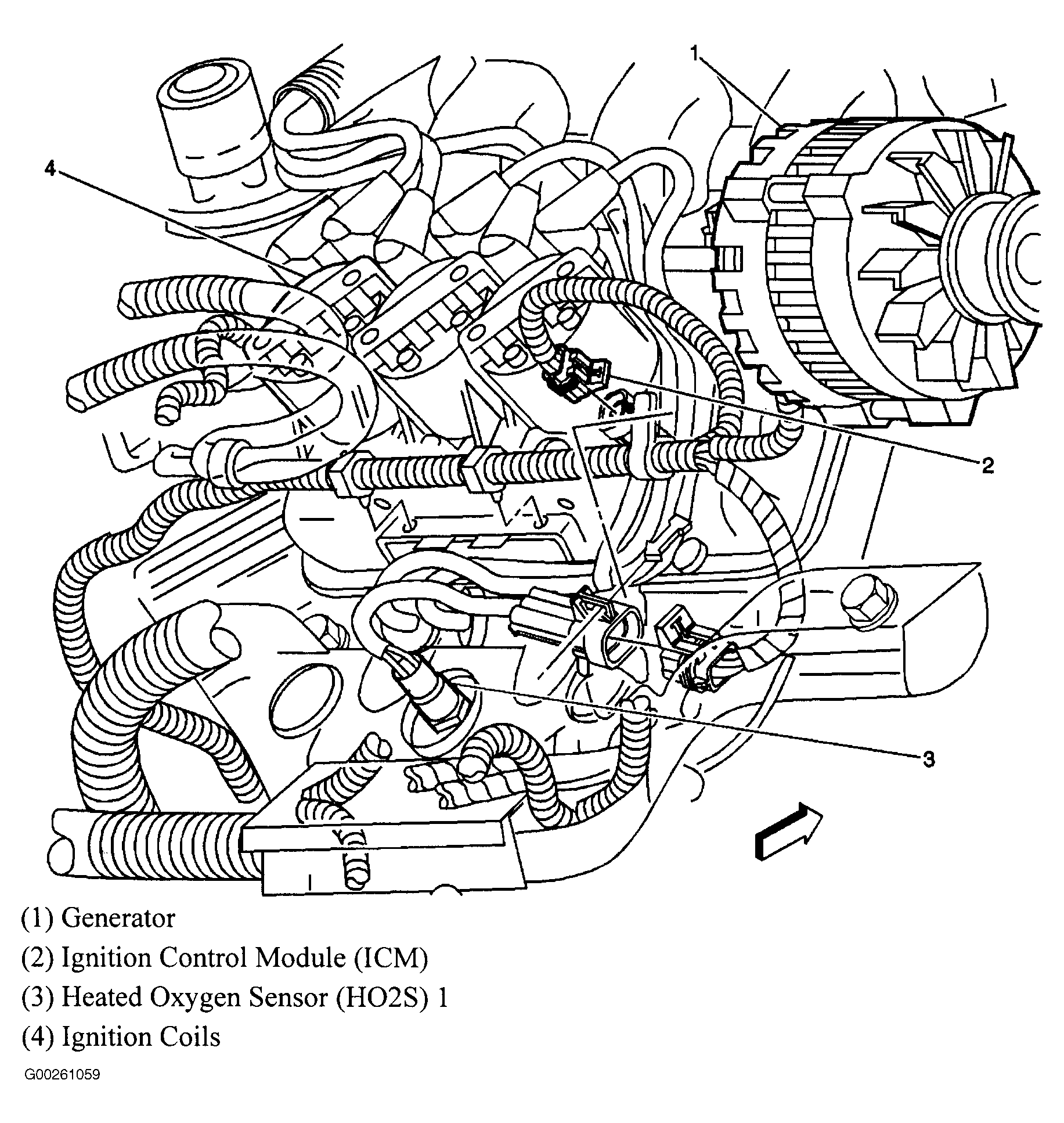 1
4
2
3

(1) Generator
(2) Ignition Control Module (ICM)
(3) Heated Oxygen Sensor (HO2S) 1
(4) Ignition Coils

G00261059