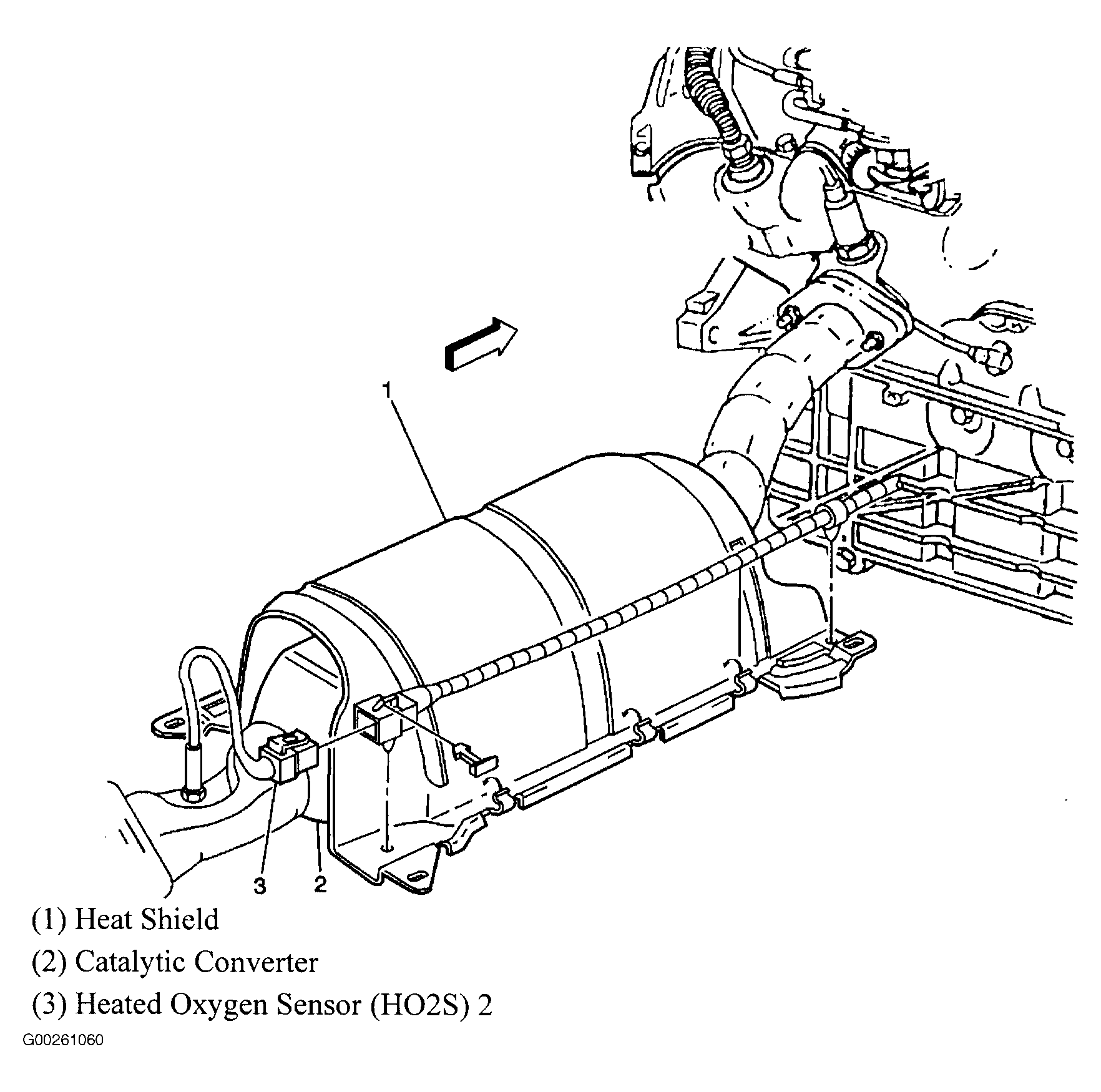 1

3 2

(1) Heat Shield

(2) Catalytic Converter

(3) Heated Oxygen Sensor (HO2S) 2

G00261060