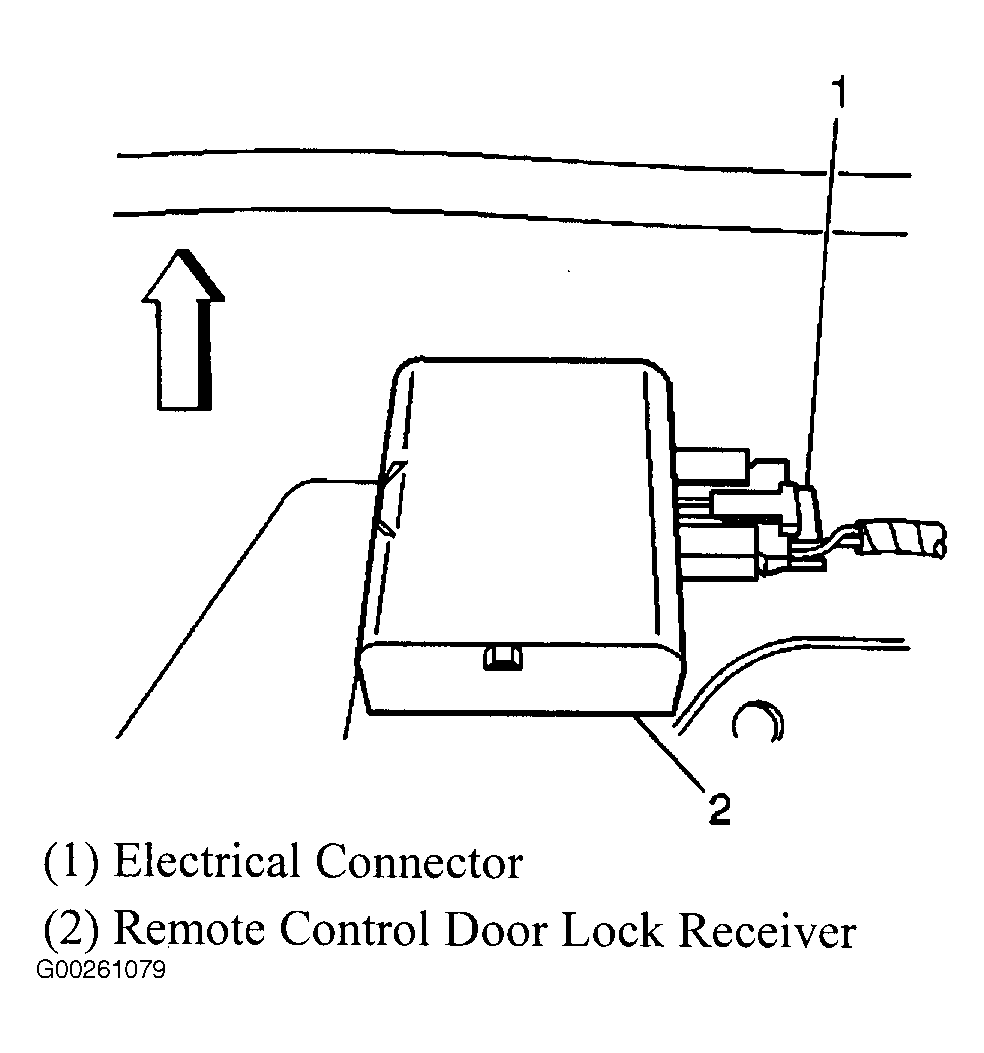 1

2

(1) Electrical Connector

(2) Remote Control Door Lock Receiver

G00261079