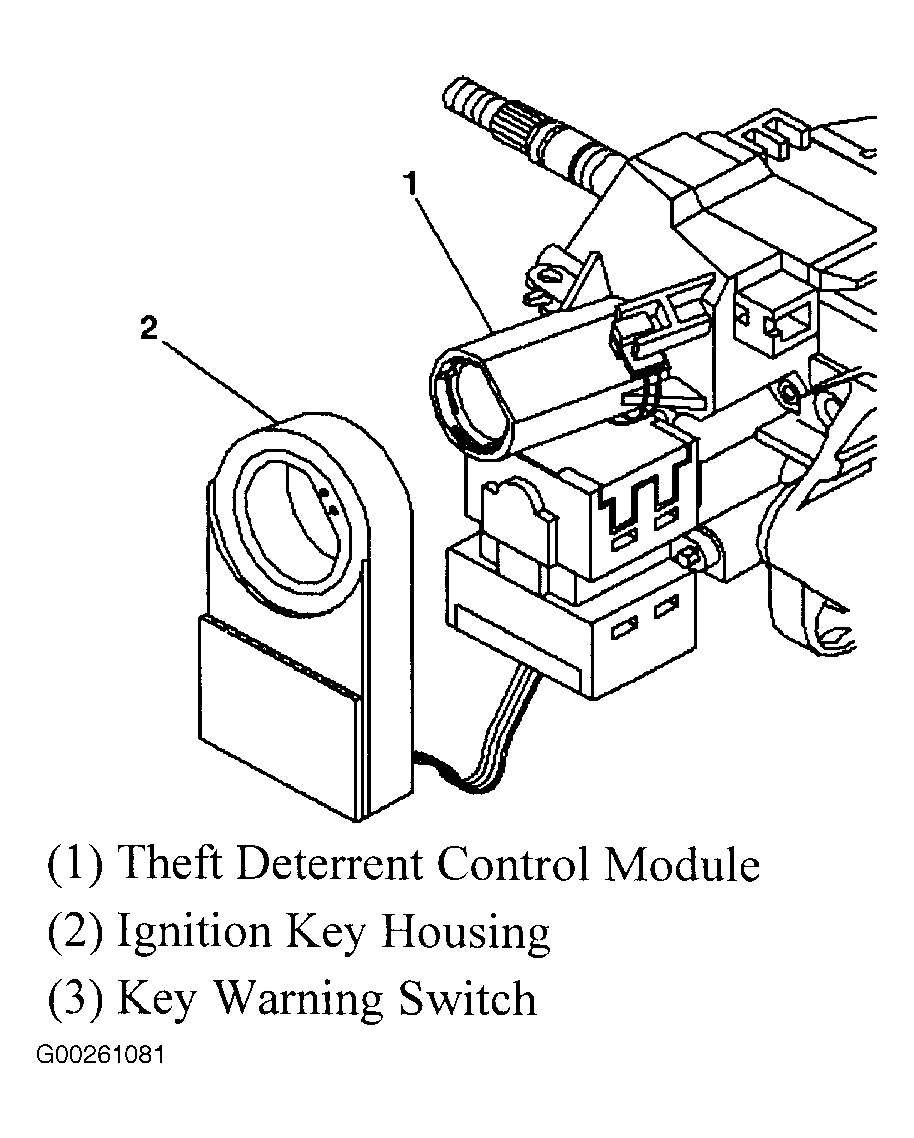 1

2

(1) Theft Deterrent Control Module
(2) Ignition Key Housing
(3) Key Warning Switch

G00261081