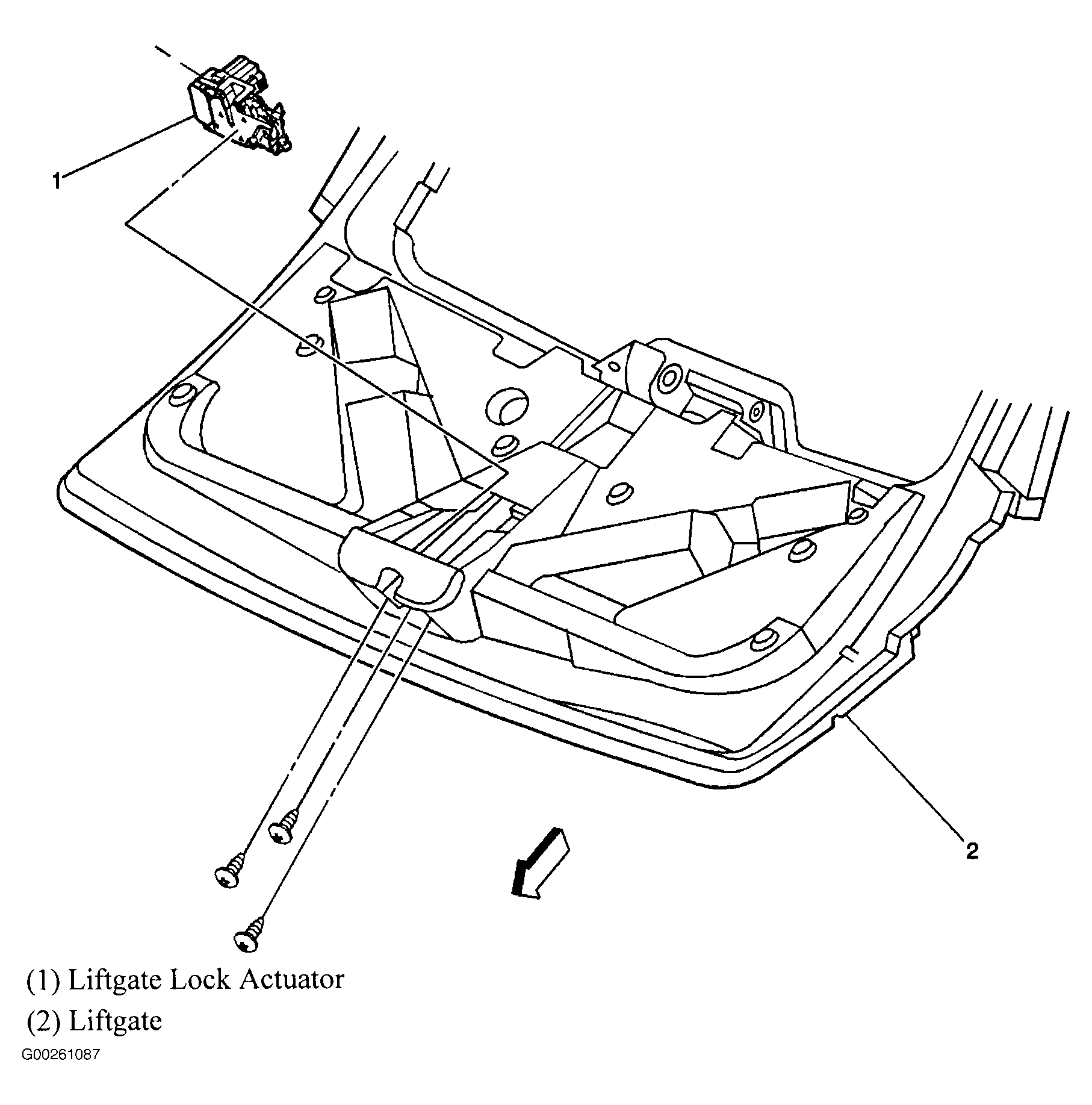 1

2

(1) Liftgate Lock Actuator

(2) Liftgate

G00261087