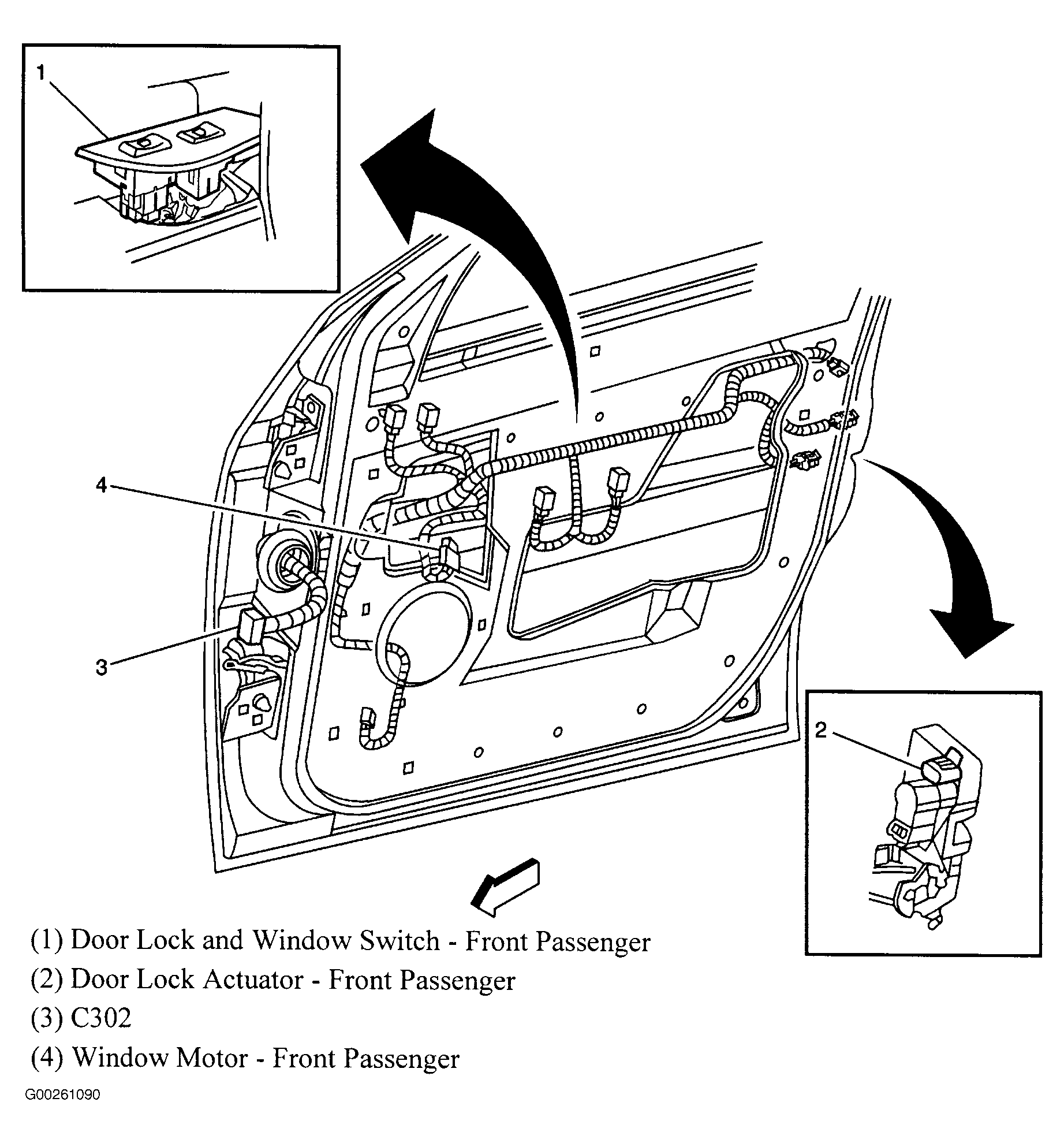 1

4

3

2

(1) Door Lock and Window Switch - Front Passenger
(2) Door Lock Actuator - Front Passenger
(3) C302
(4) Window Motor - Front Passenger

G00261090