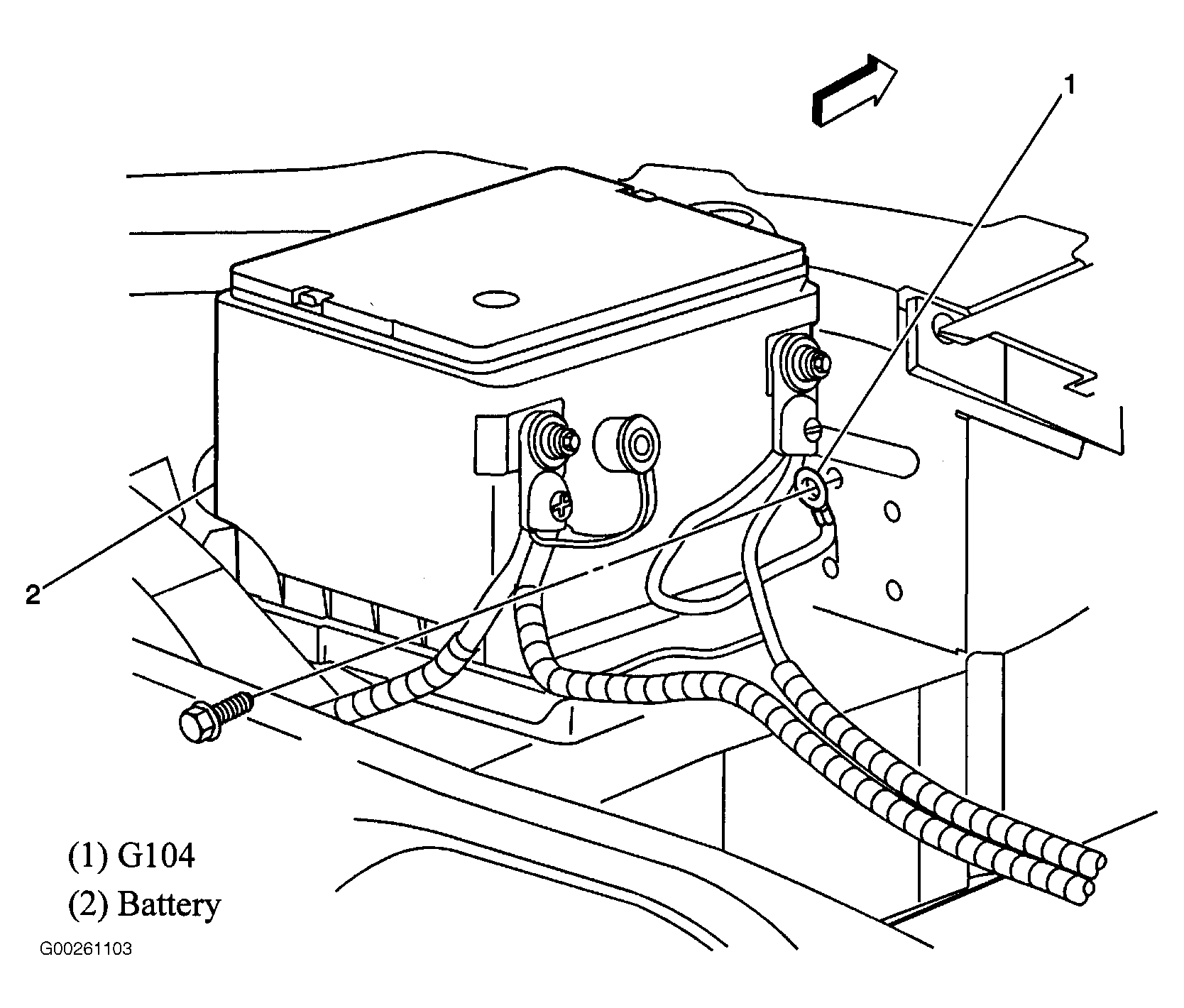 1

2

(1) G104

(2) Battery

G00261103