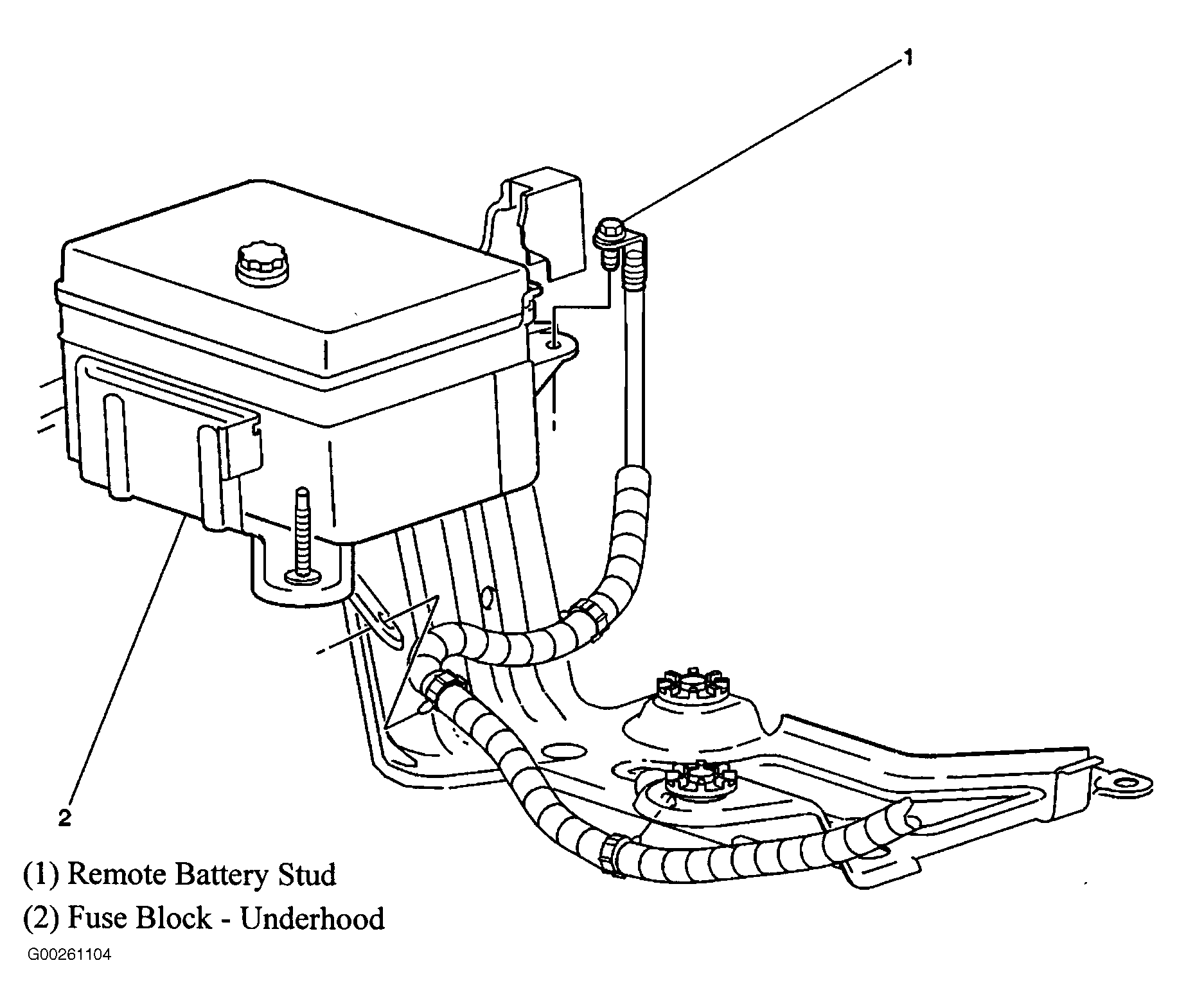 1

2

(1) Remote Battery Stud
(2) Fuse Block - Underhood

G00261104