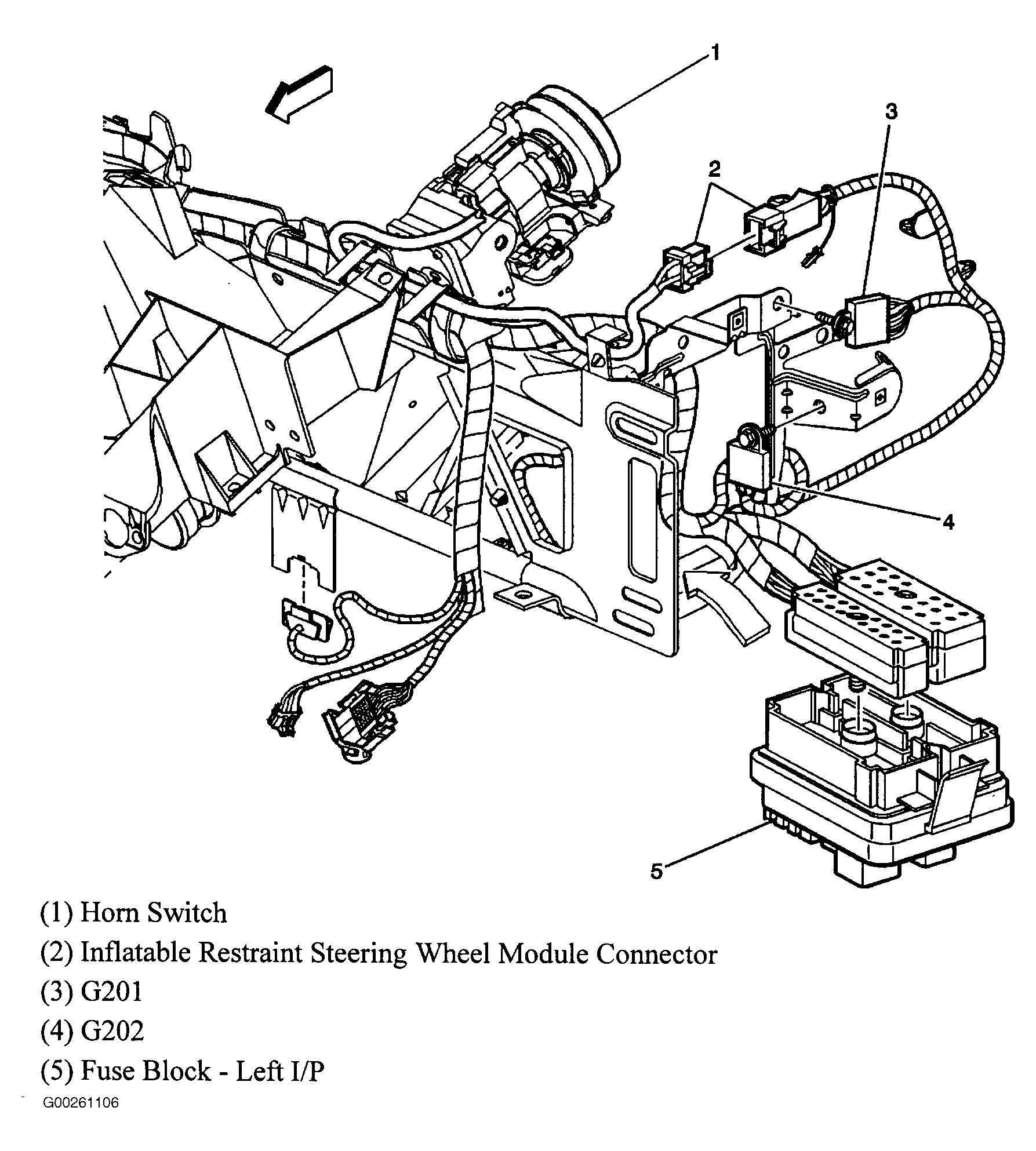 1
3
2
4
5

(1) Horn Switch
(2) Inflatable Restraint Steering Wheel Module Connector
(3) G201
(4) G202
(5) Fuse Block - Left I/P

G00261106