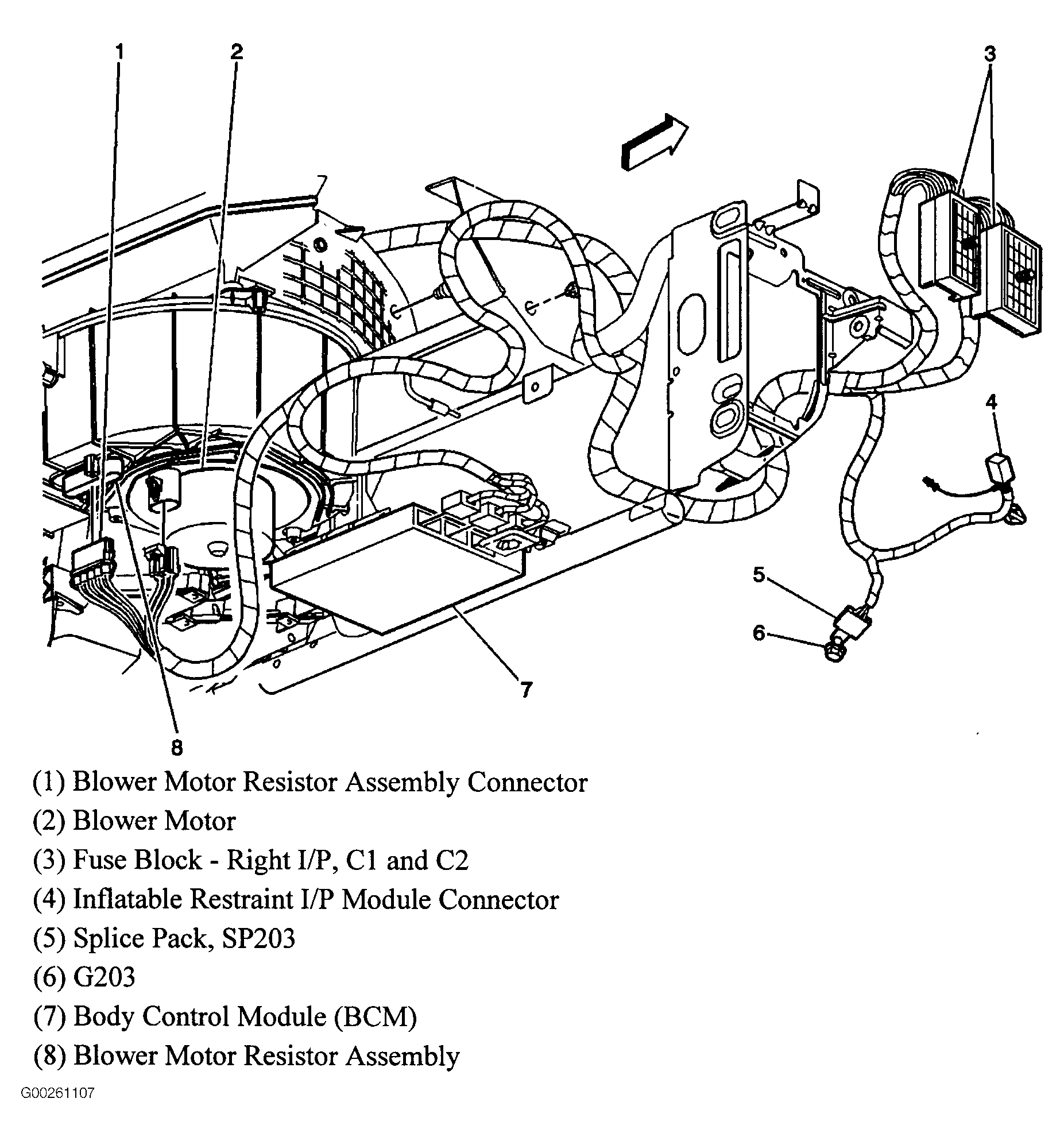 1
2
3
4
5
6
7
8

(1) Blower Motor Resistor Assembly Connector
(2) Blower Motor
(3) Fuse Block - Right I/P, C1 and C2
(4) Inflatable Restraint I/P Module Connector
(5) Splice Pack, SP203
(6) G203
(7) Body Control Module (BCM)
(8) Blower Motor Resistor Assembly

G00261107