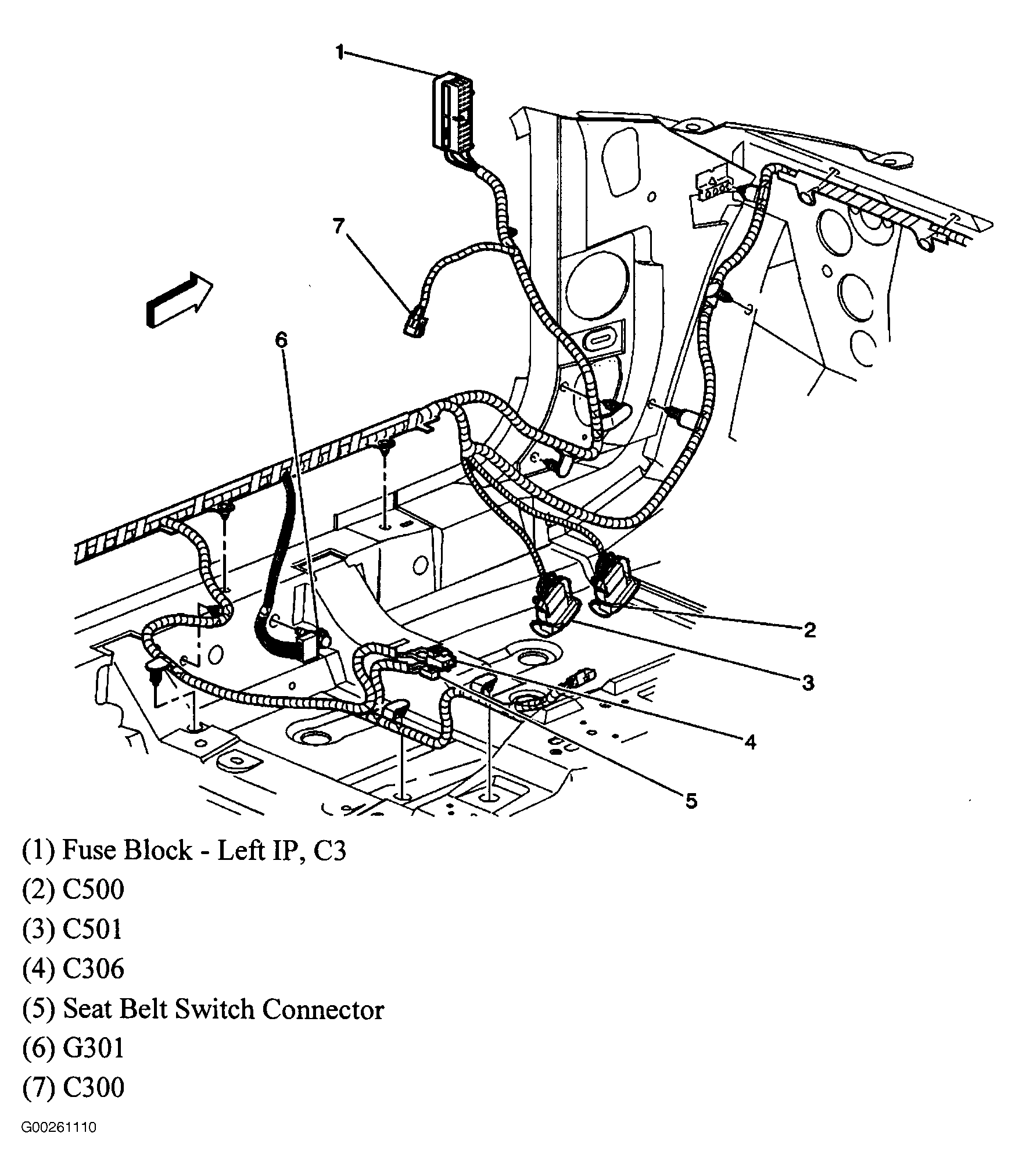 1
7
6
2
3
4
5

(1) Fuse Block - Left IP, C3
(2) C500
(3) C501
(4) C306
(5) Seat Belt Switch Connector
(6) G301
(7) C300

G00261110