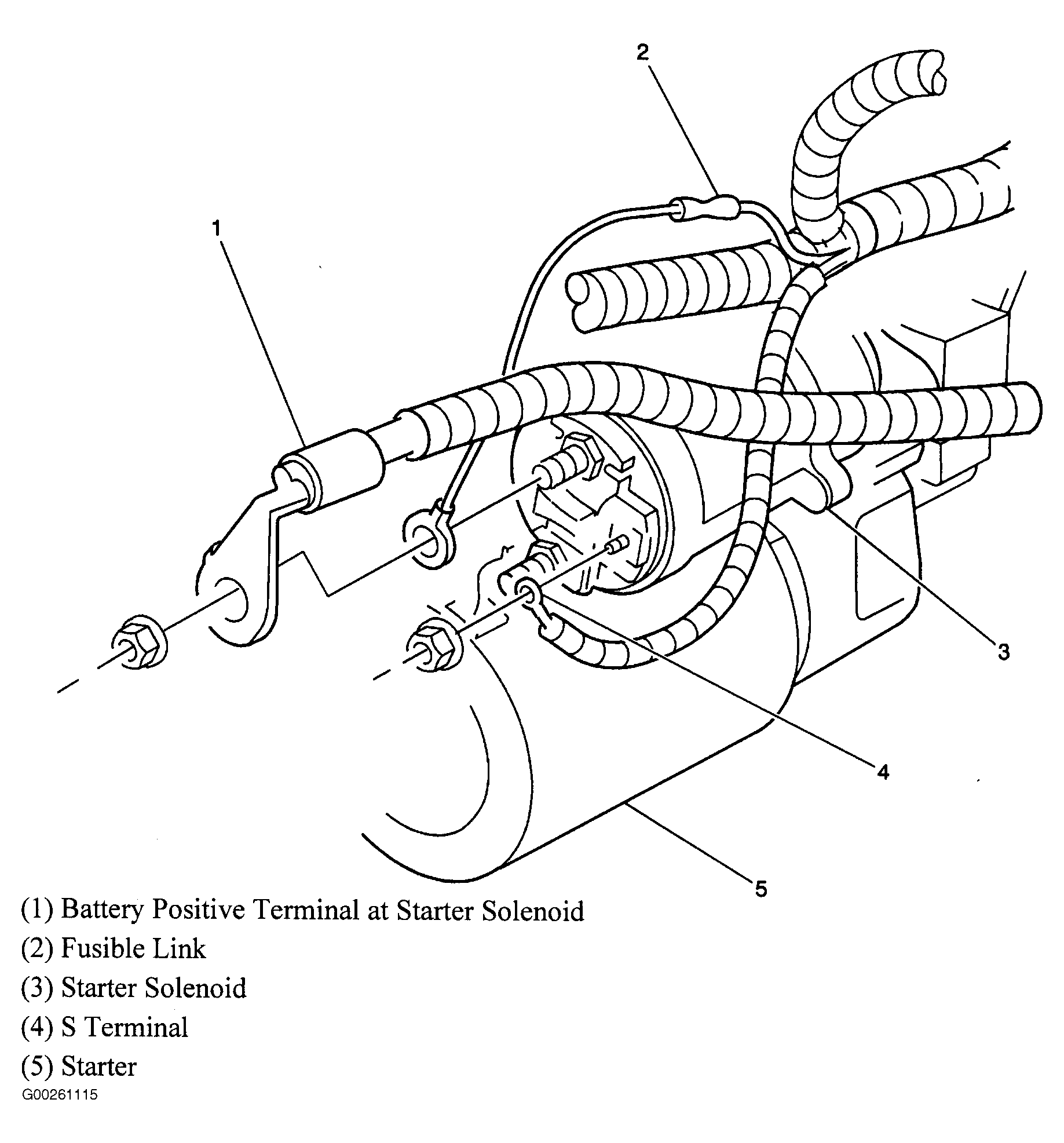 2

1

3

4

5

(1) Battery Positive Terminal at Starter Solenoid
(2) Fusible Link
(3) Starter Solenoid
(4) S Terminal
(5) Starter

G00261115