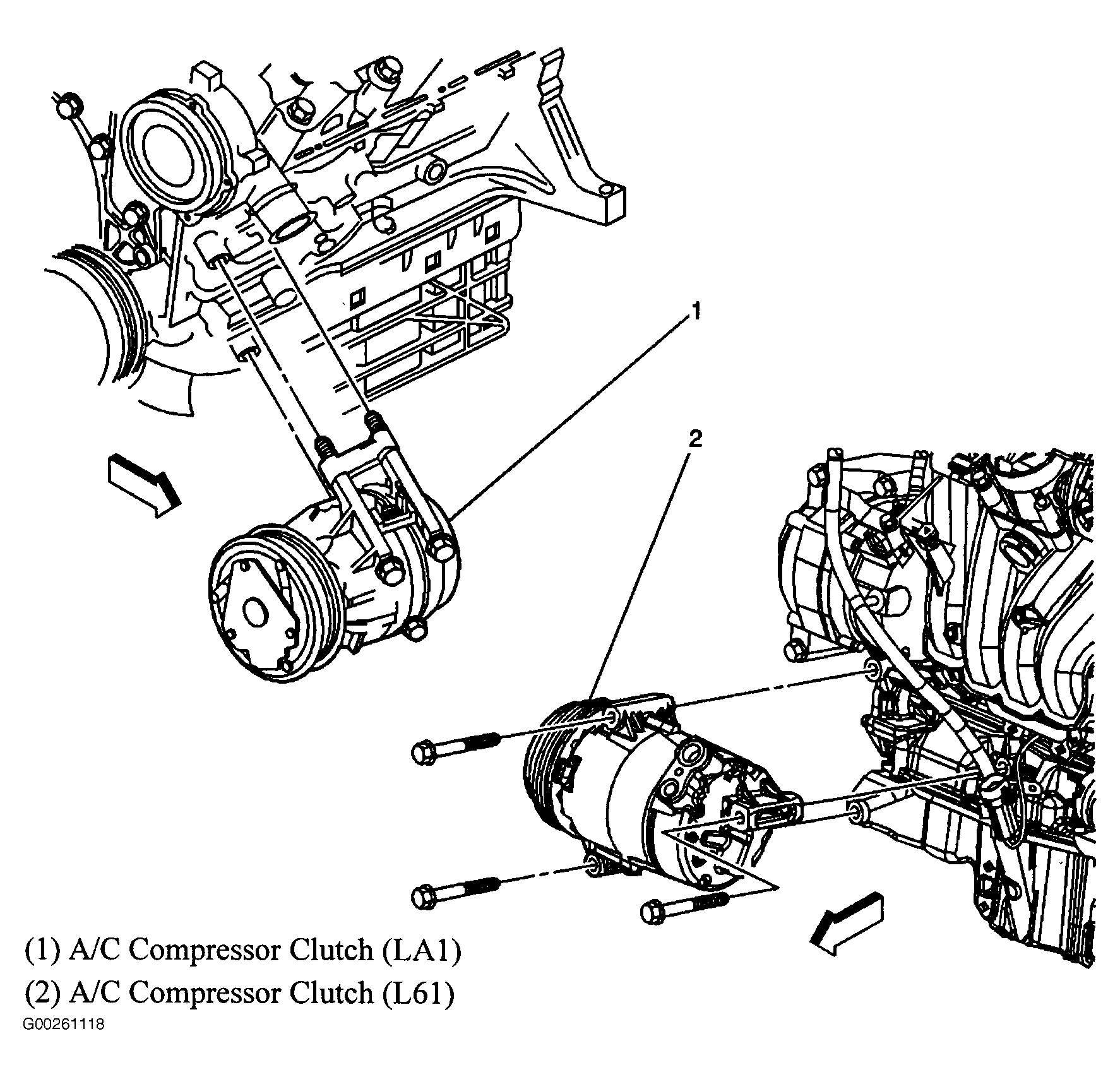 1

2

(1) A/C Compressor Clutch (LA1)

(2) A/C Compressor Clutch (L61)

G00261118