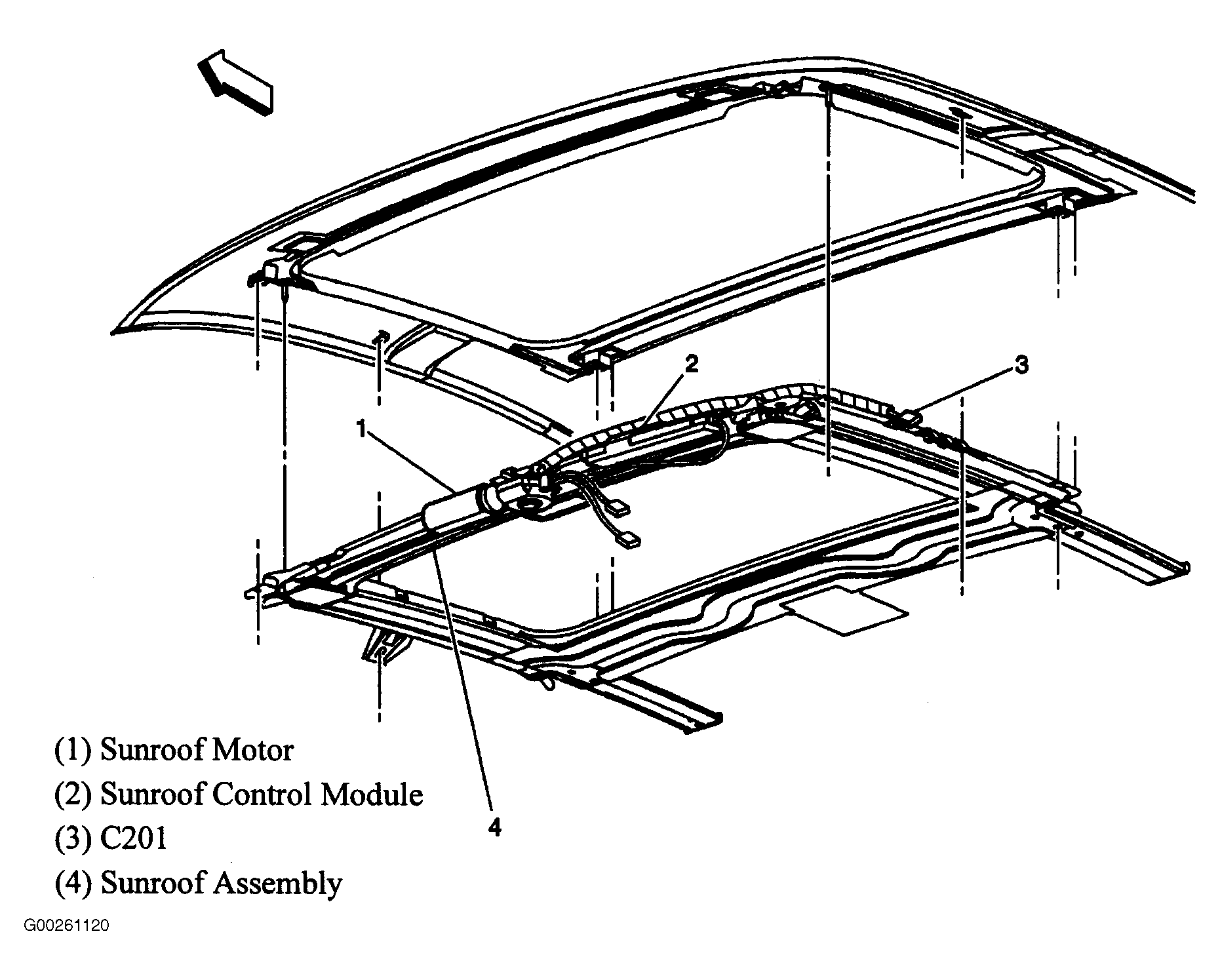 2

3

1

4

(1) Sunroof Motor

(2) Sunroof Control Module

(3) C201

(4) Sunroof Assembly

G00261120