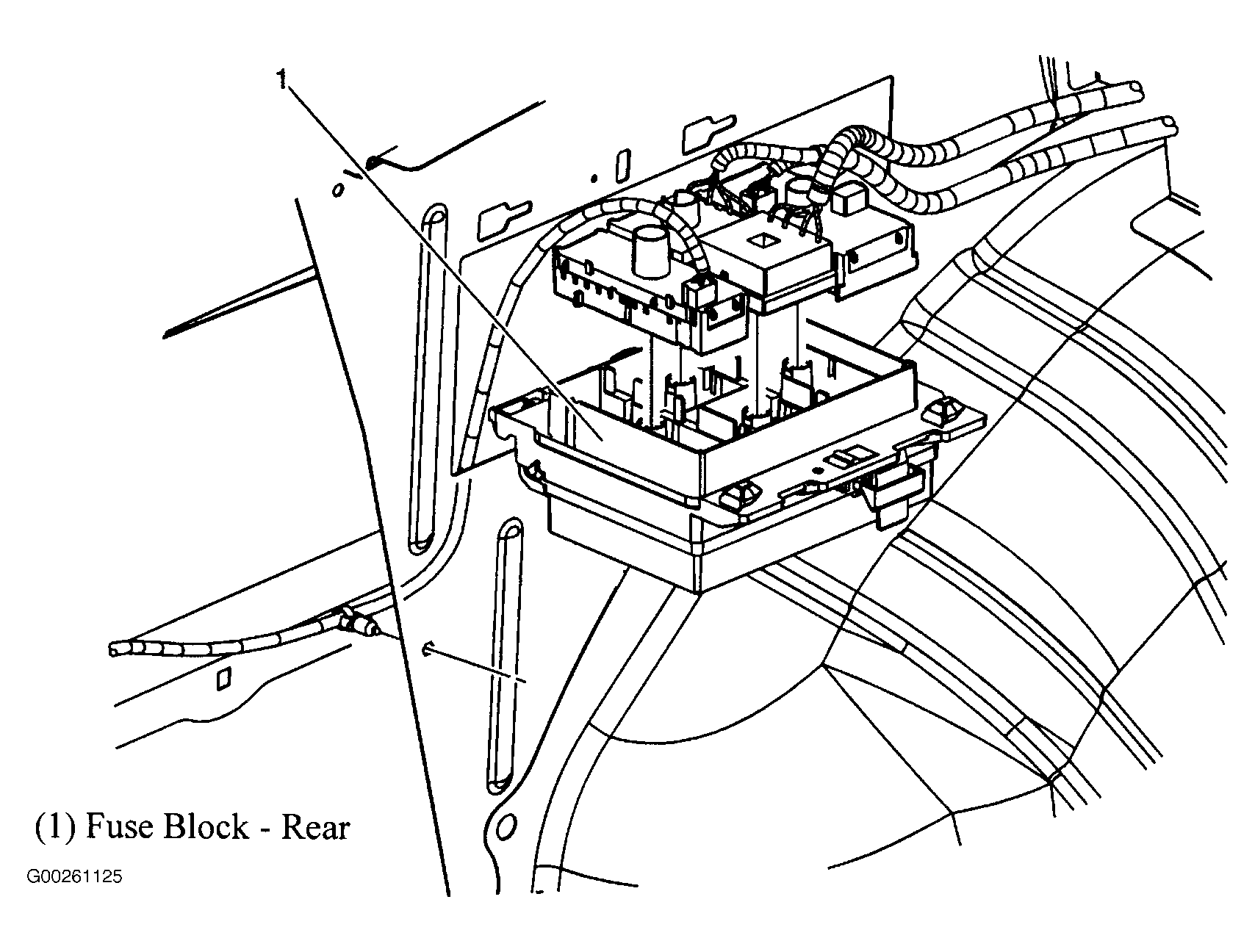 1

(1) Fuse Block - Rear

G00261125