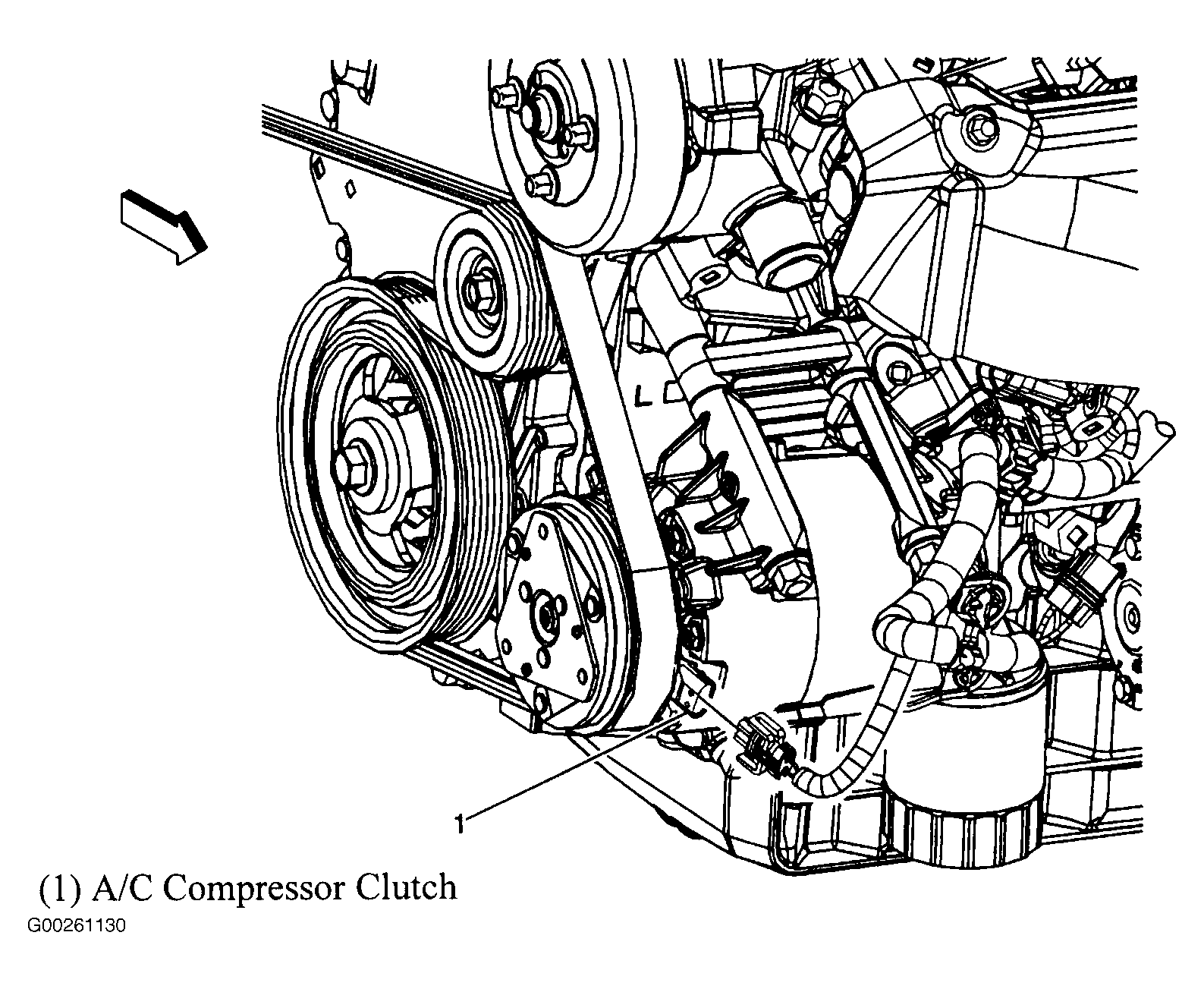 1

(1) A/C Compressor Clutch

G00261130