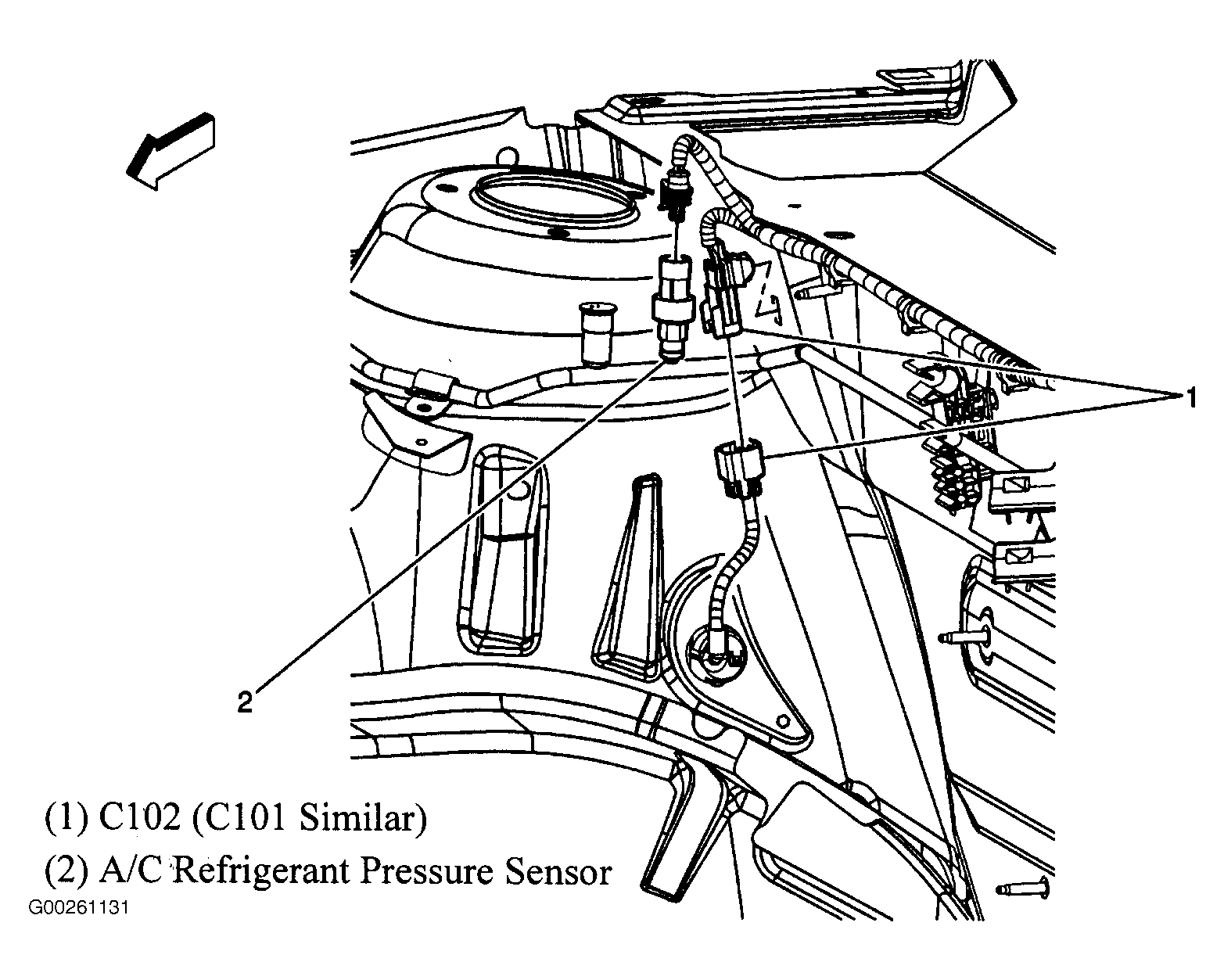 1

2

(1) C102 (C101 Similar)

(2) A/C Refrigerant Pressure Sensor

G00261131