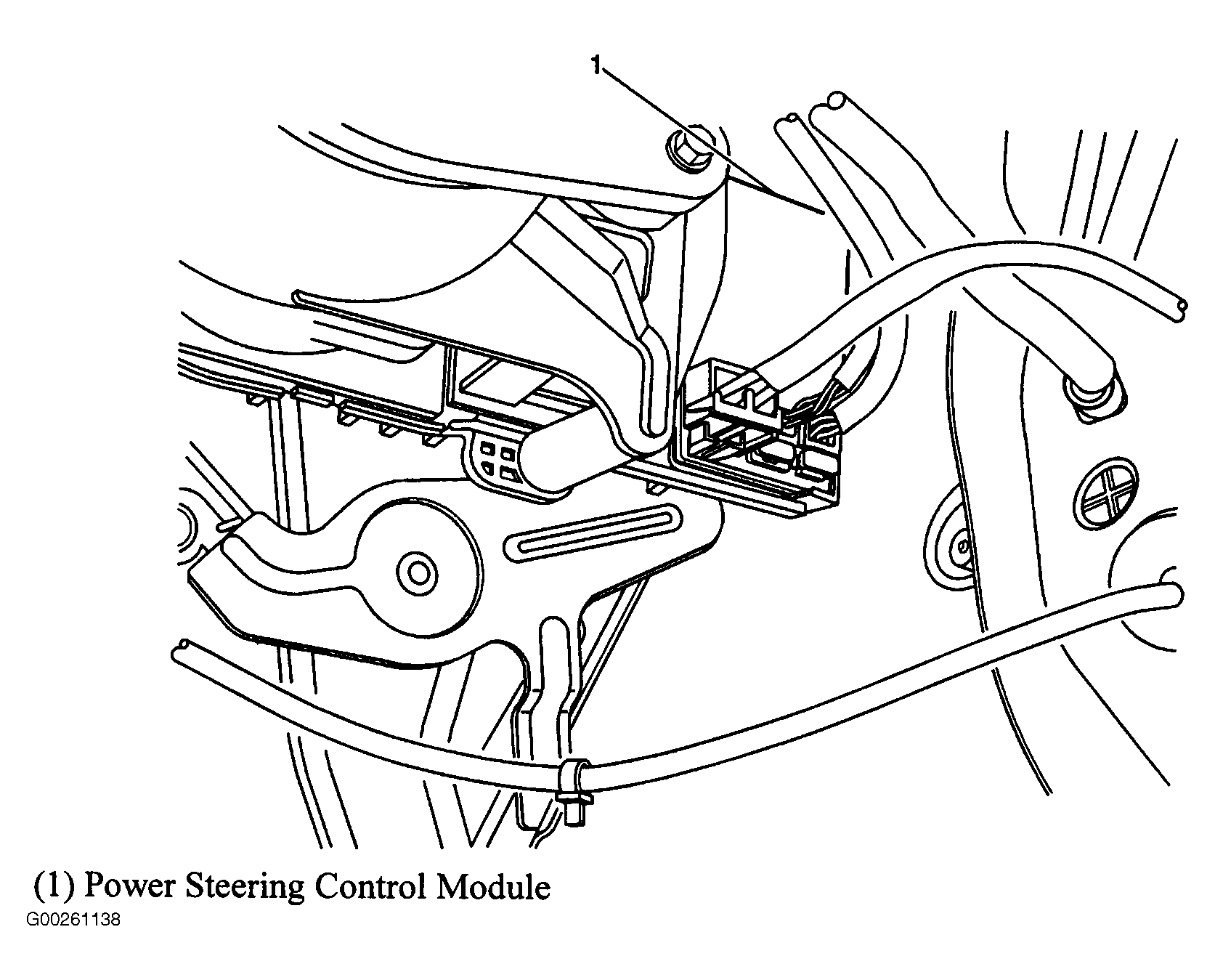 1

(1) Power Steering Control Module

G00261138