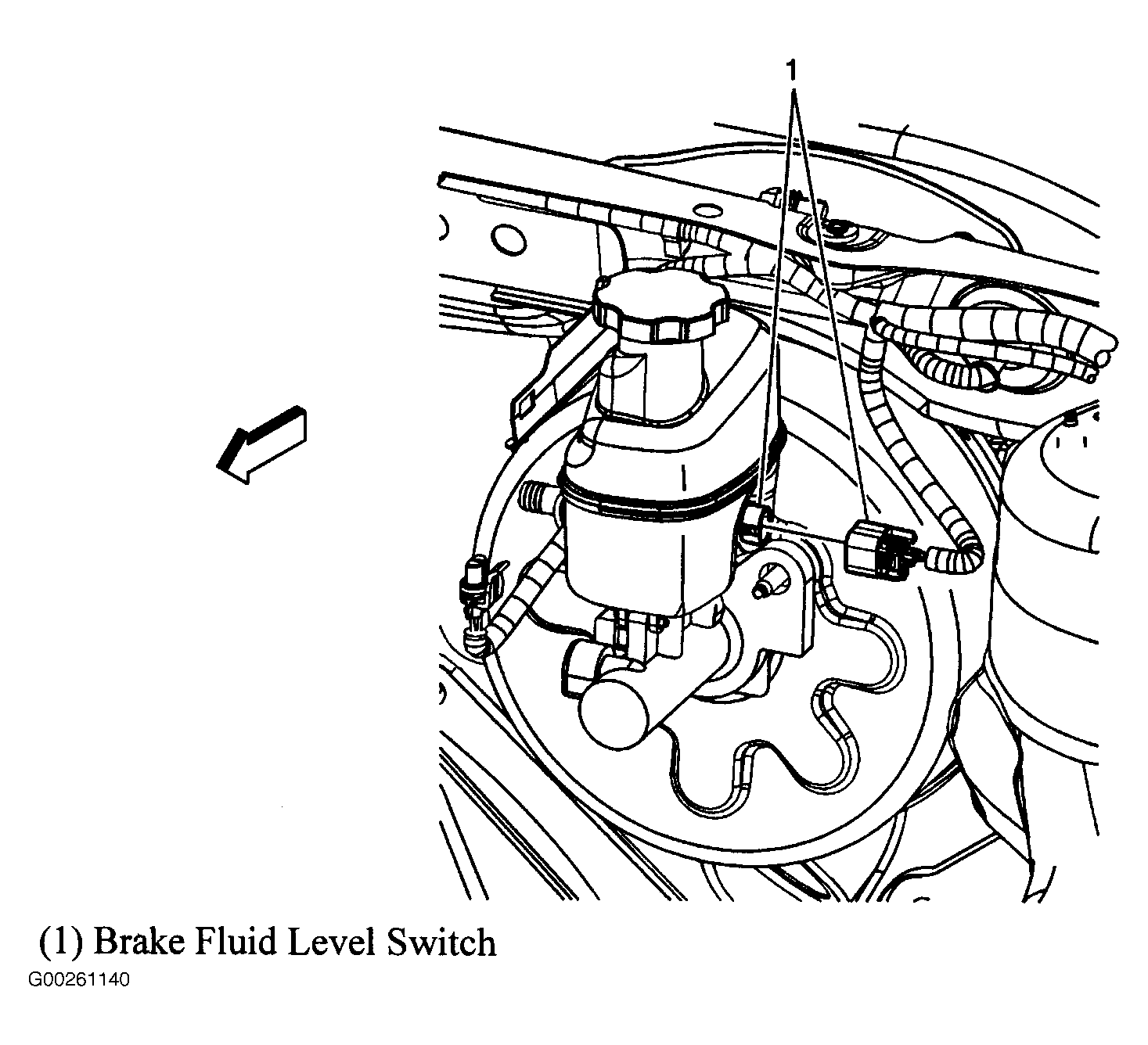 1

(1) Brake Fluid Level Switch

G00261140