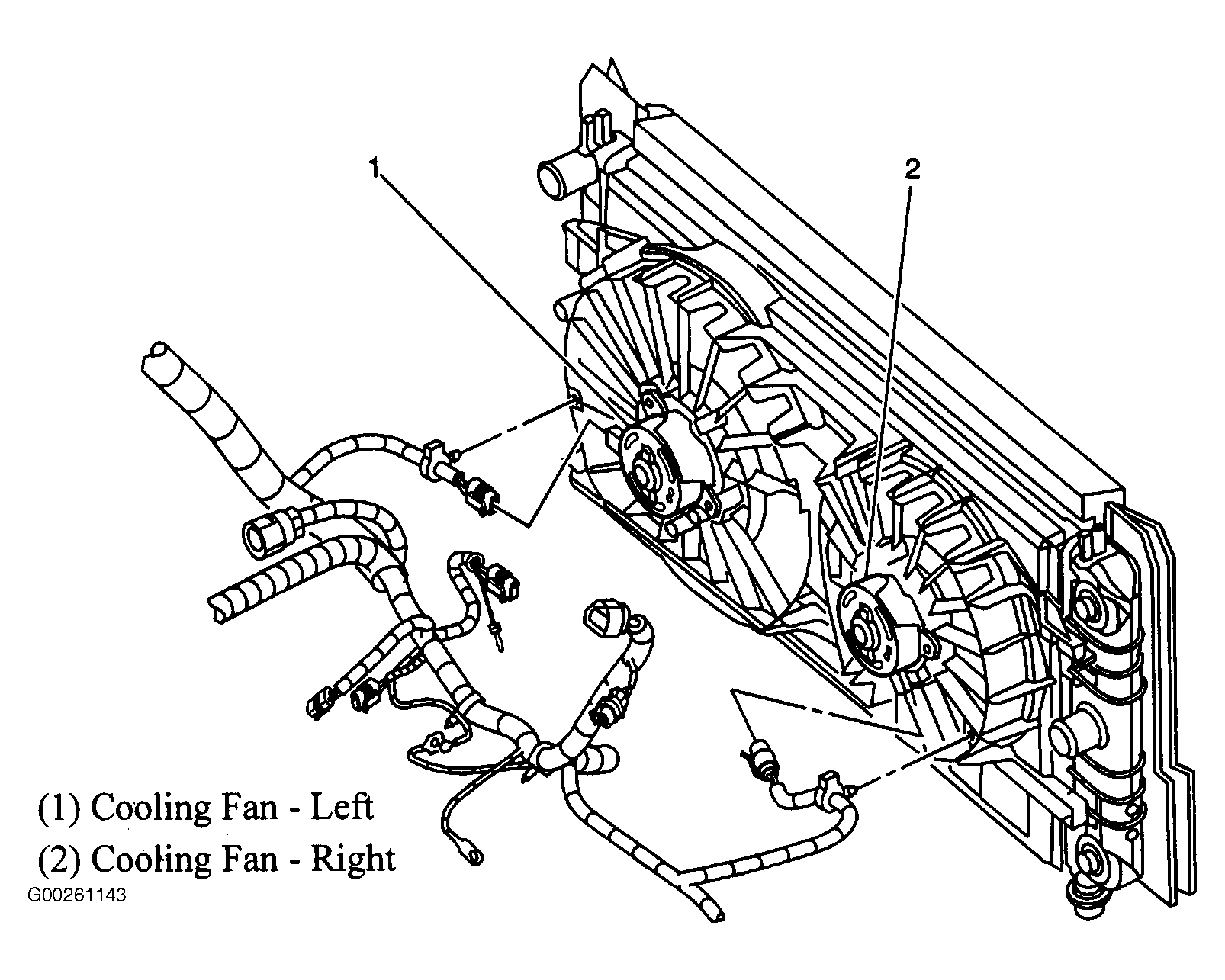 1

2

(1) Cooling Fan - Left
(2) Cooling Fan - Right

G00261143