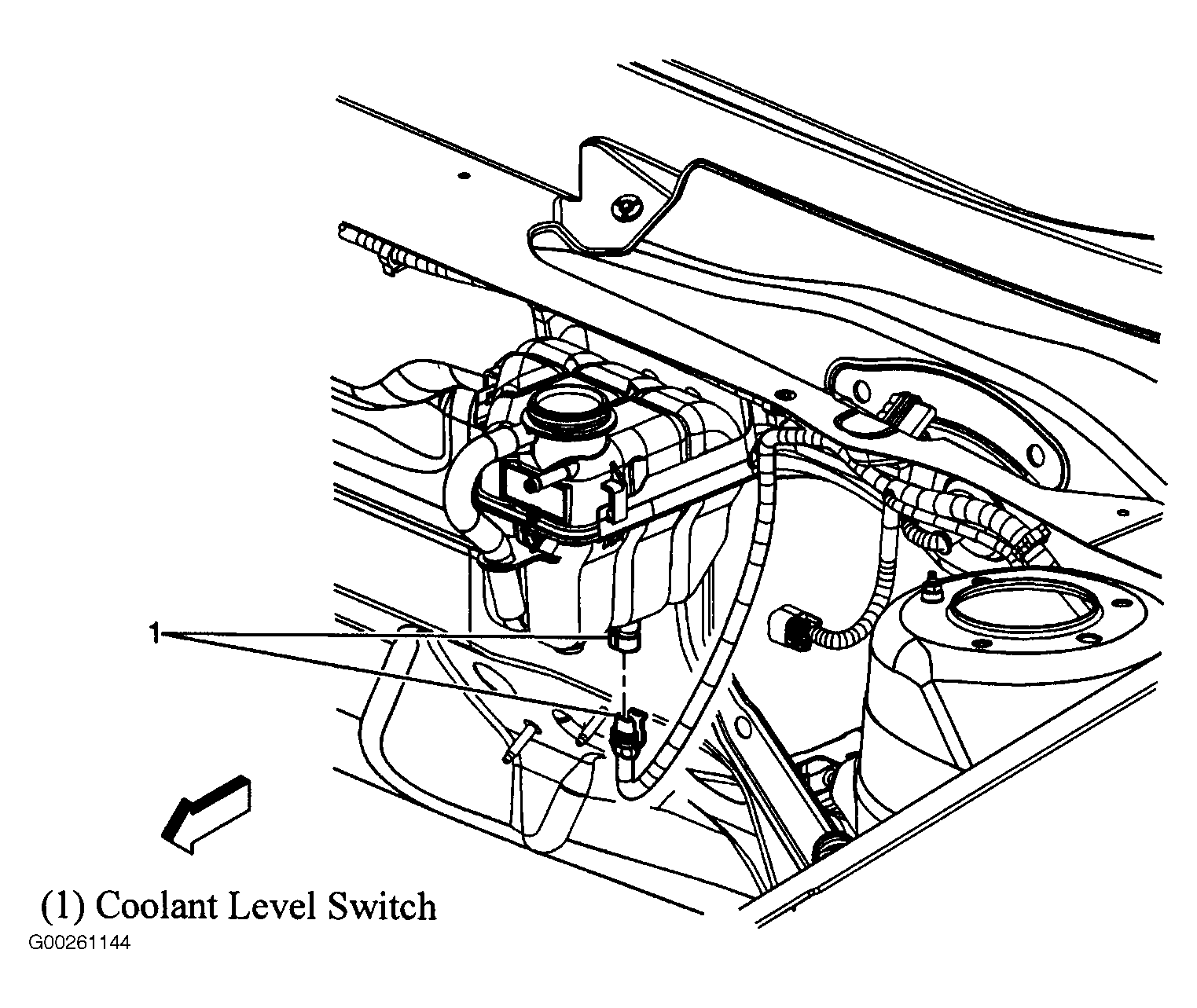 1

(1) Coolant Level Switch

G00261144