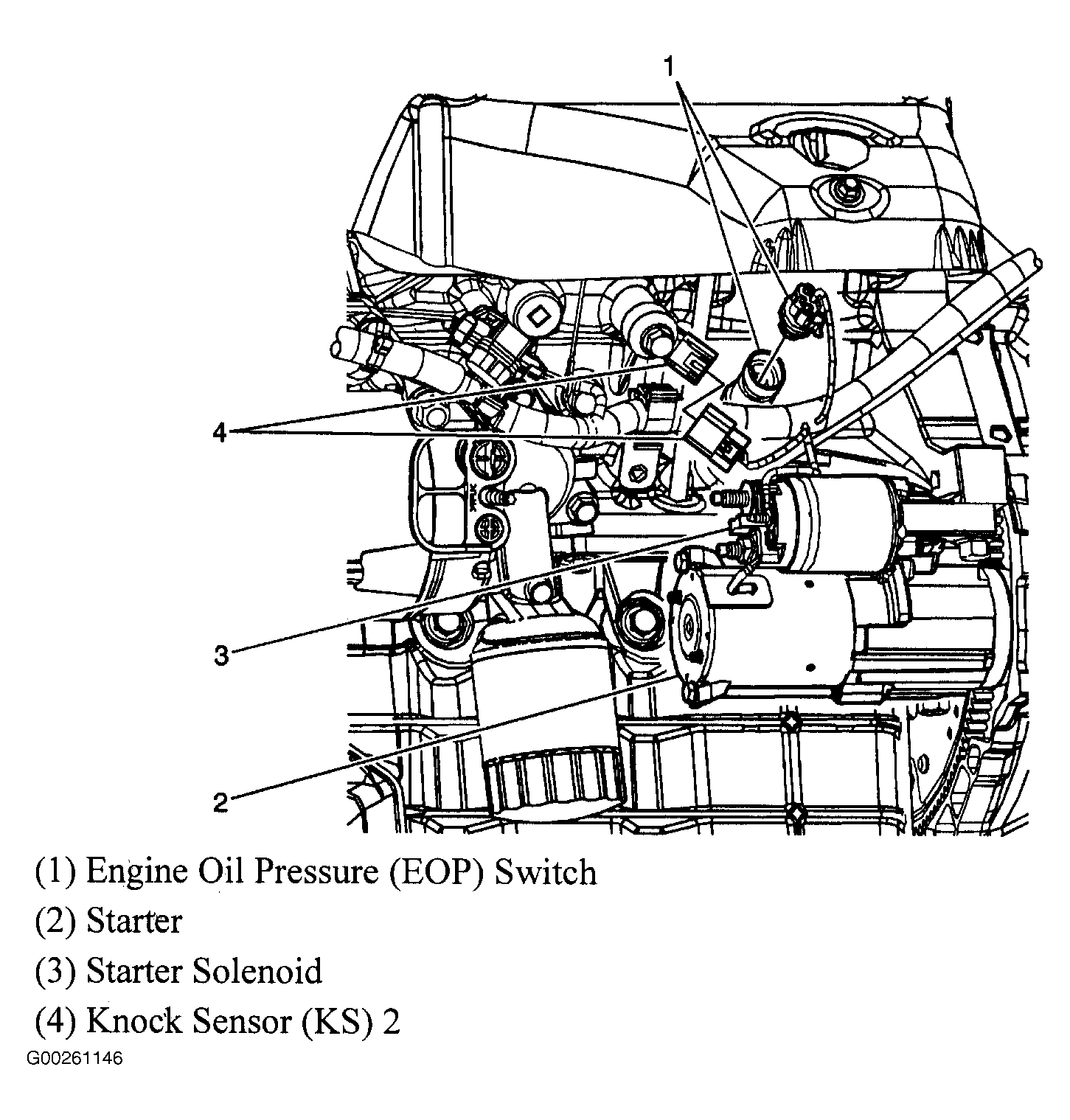 1

4

3

2

(1) Engine Oil Pressure (EOP) Switch

(2) Starter

(3) Starter Solenoid

(4) Knock Sensor (KS) 2

G00261146