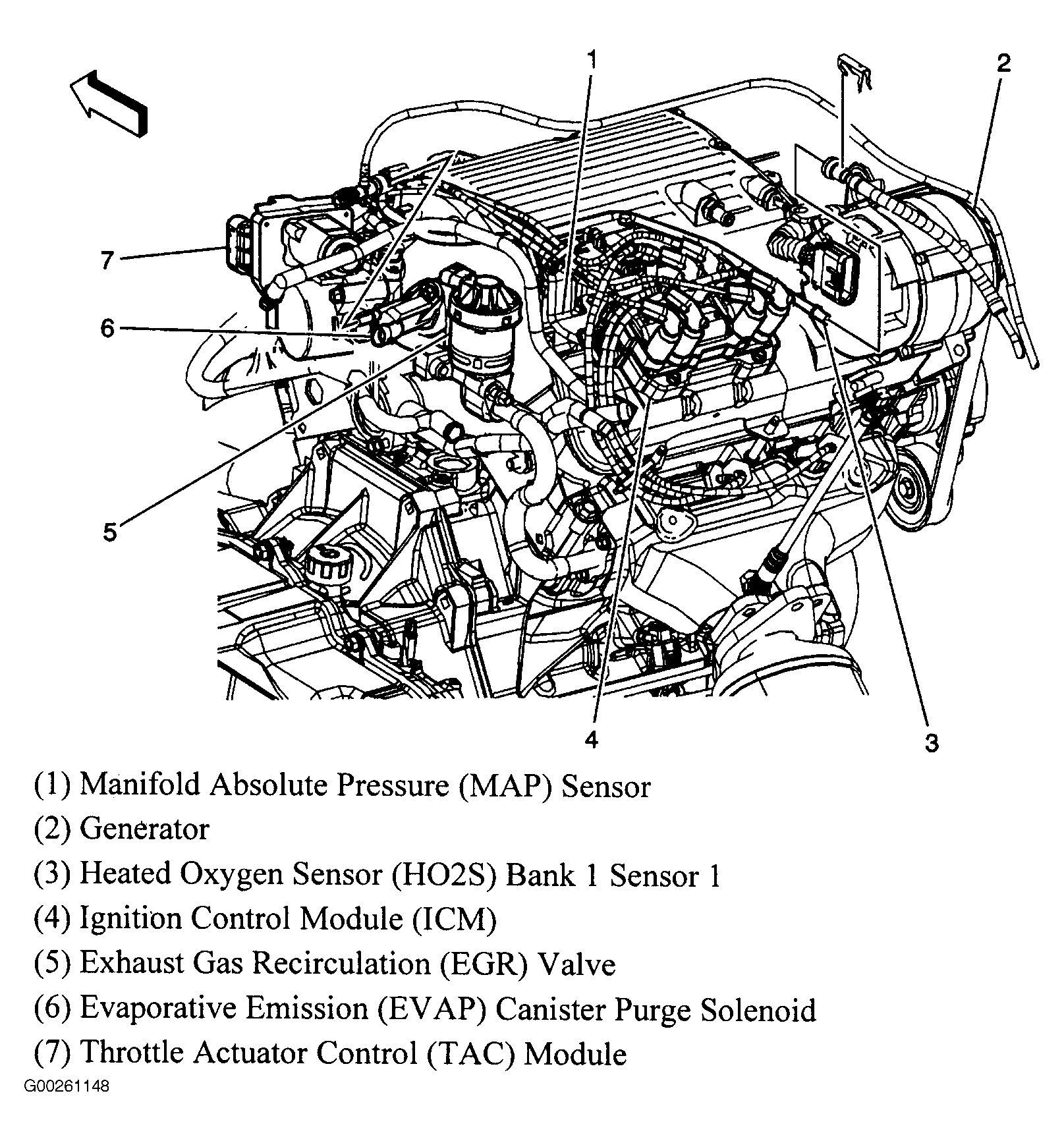 1
2
7
6
5
4
3

(1) Manifold Absolute Pressure (MAP) Sensor
(2) Generator
(3) Heated Oxygen Sensor (HO2S) Bank 1 Sensor 1
(4) Ignition Control Module (ICM)
(5) Exhaust Gas Recirculation (EGR) Valve
(6) Evaporative Emission (EVAP) Canister Purge Solenoid
(7) Throttle Actuator Control (TAC) Module

G00261148