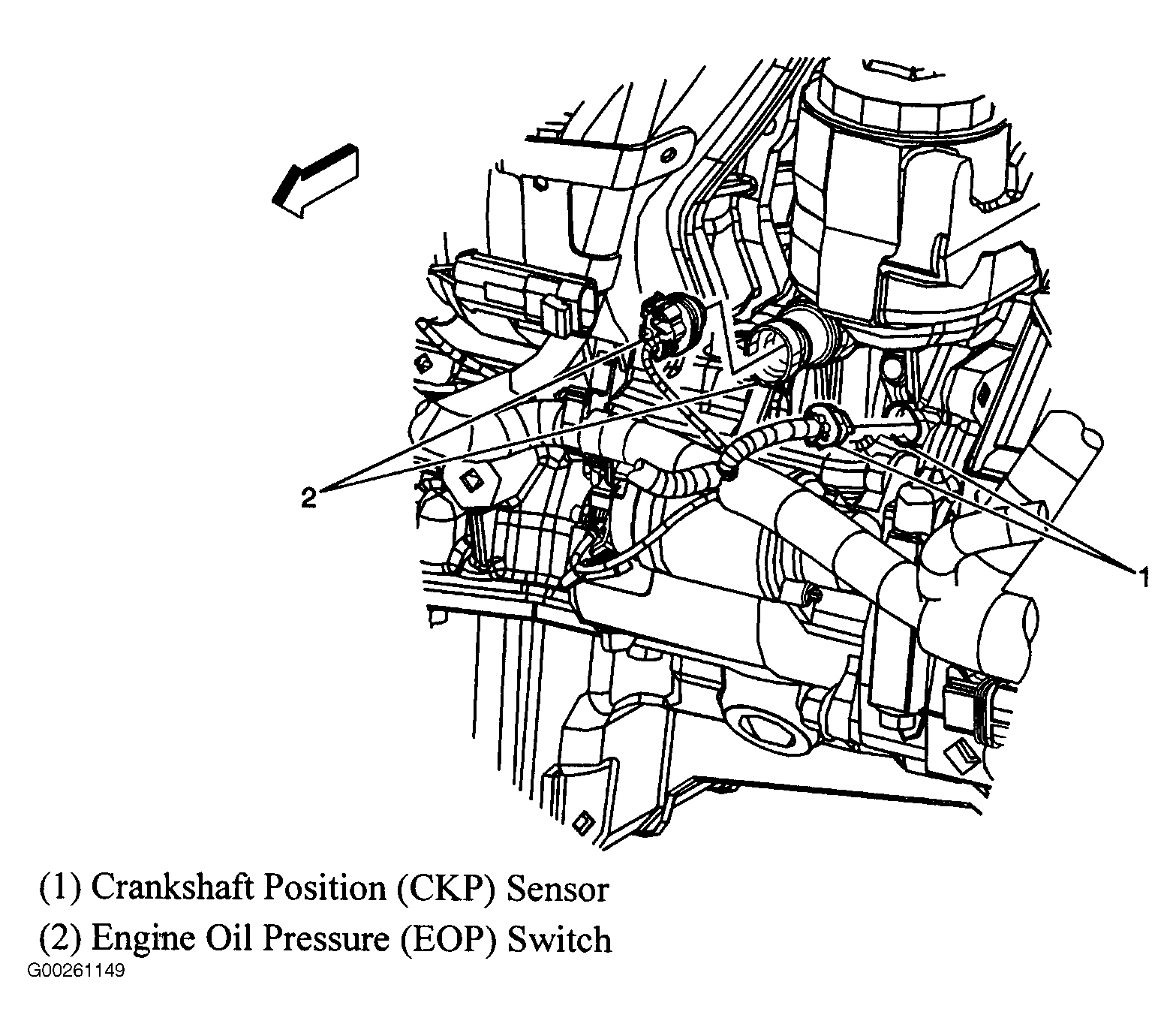 2

1

(1) Crankshaft Position (CKP) Sensor

(2) Engine Oil Pressure (EOP) Switch

G00261149