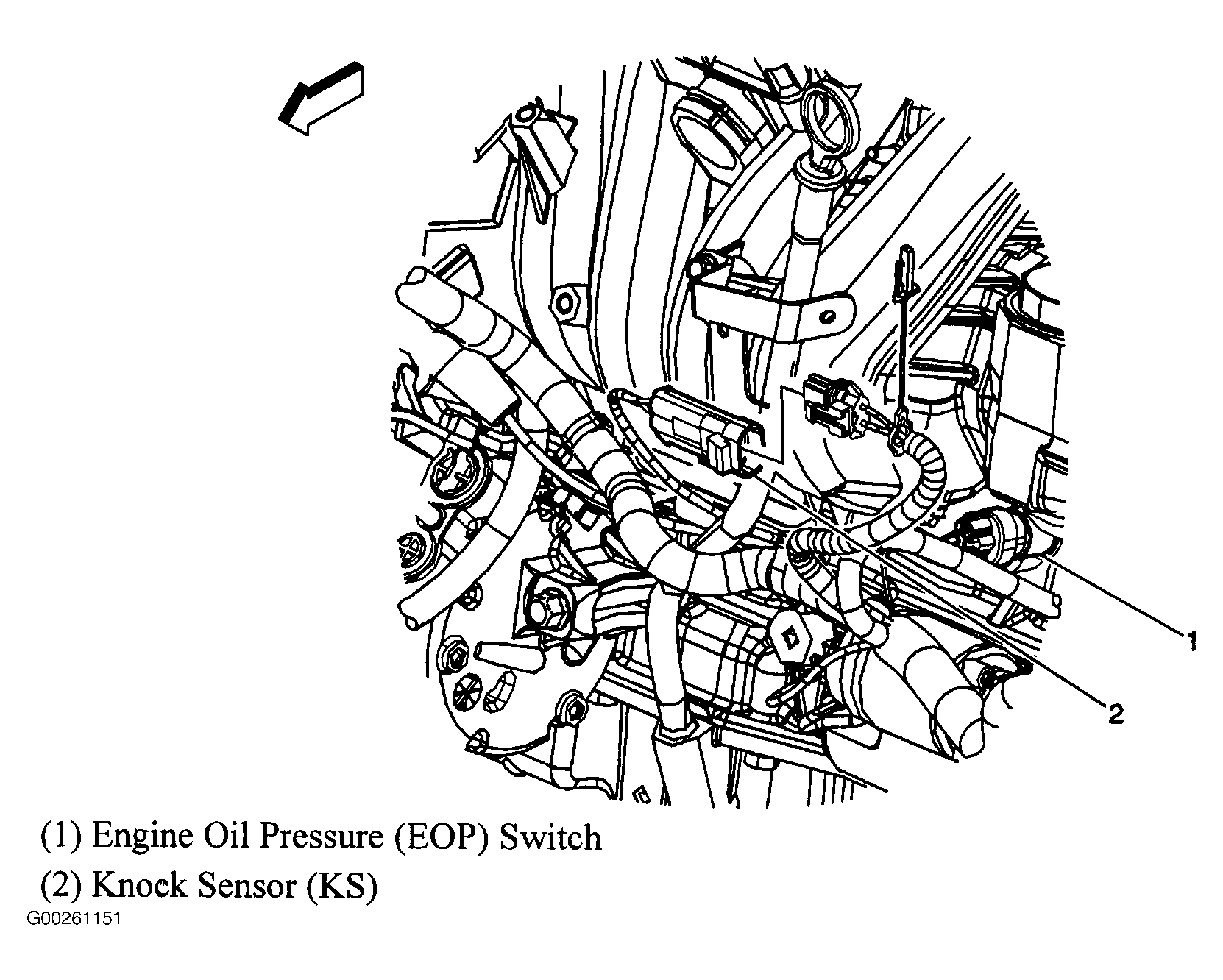 1

2

(1) Engine Oil Pressure (EOP) Switch

(2) Knock Sensor (KS)

G00261151