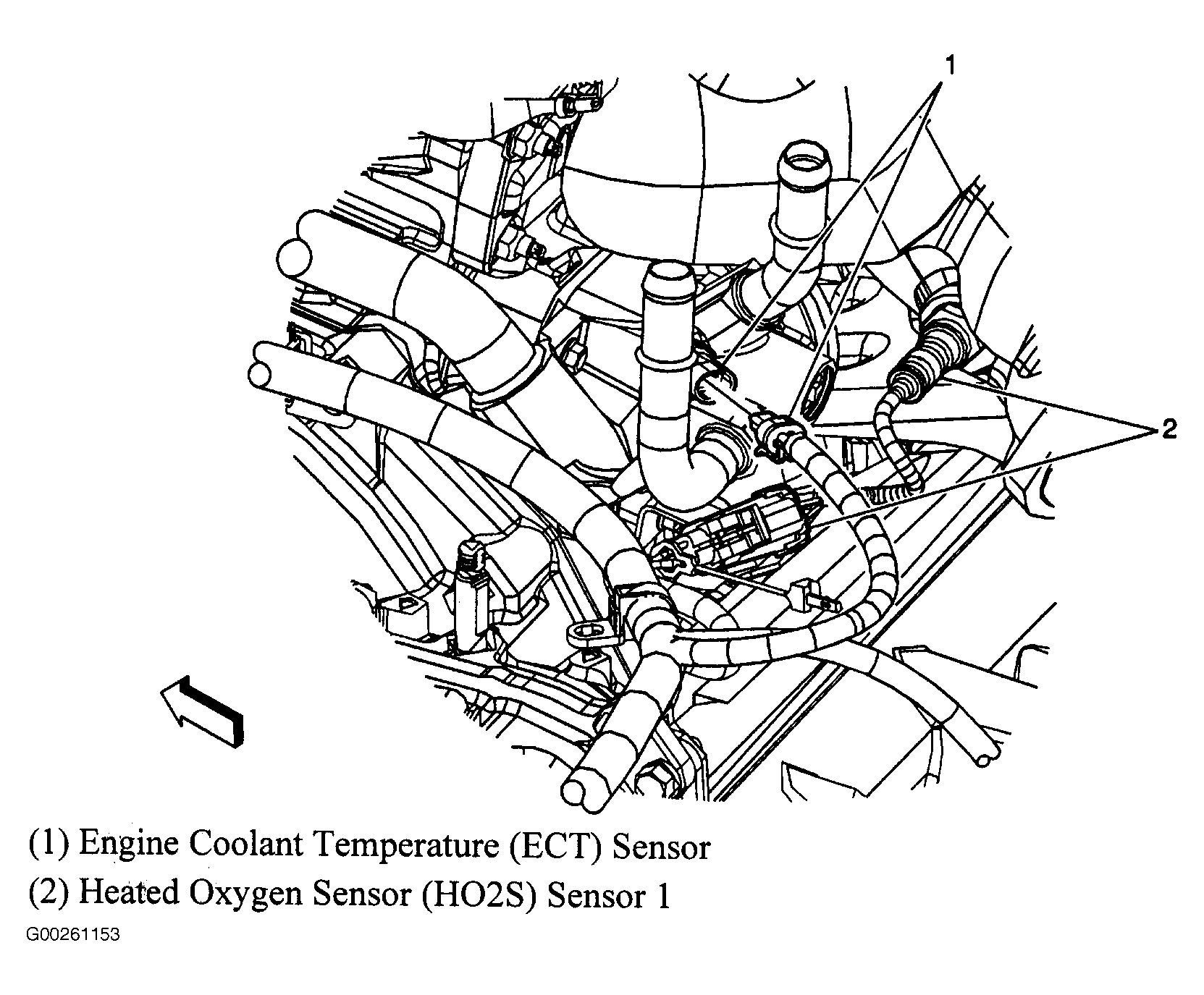 1

2

(1) Engine Coolant Temperature (ECT) Sensor
(2) Heated Oxygen Sensor (HO2S) Sensor 1

G00261153